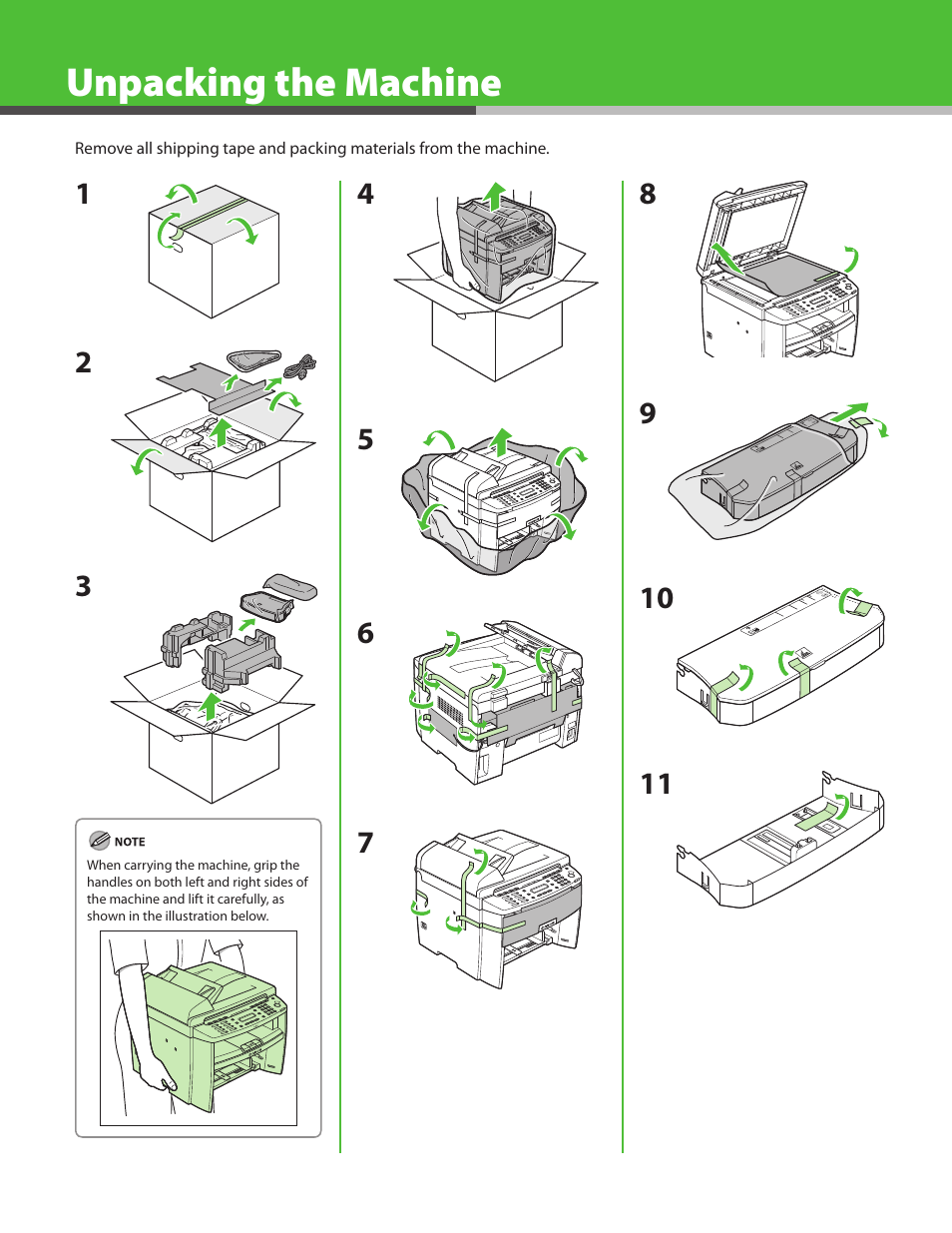 Unpacking the Machine

Remove all shipping tape and packing materials from the machine.

1

2

3

NOTE

When carrying the machine, grip the handles on both left and right sides of the machine and lift it carefully, as shown in the illustration below.

4

5

6

7

8

9

10

11