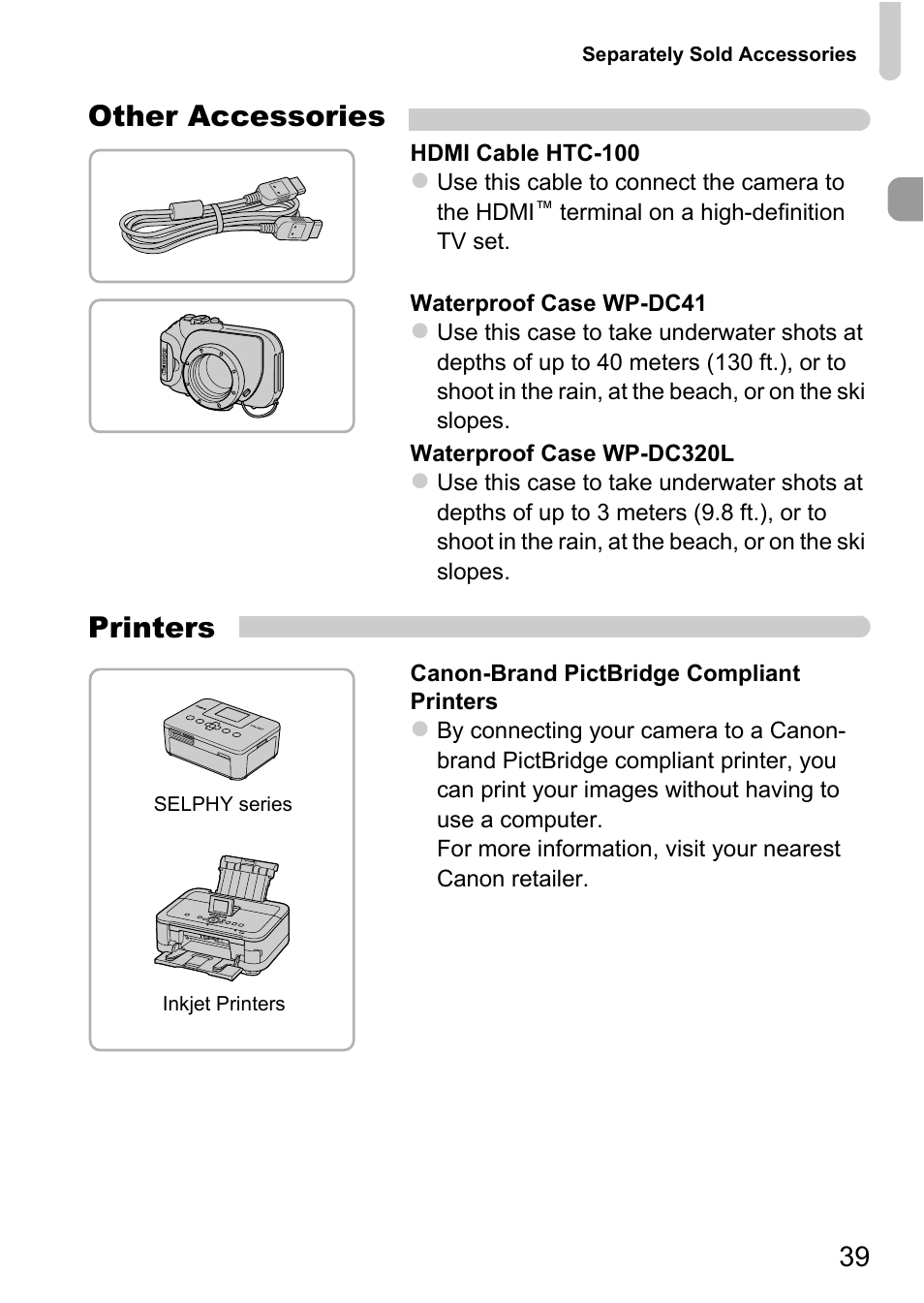 Separately Sold Accessories

Other Accessories

HDMI Cable HTC-100
● Use this cable to connect the camera to the HDMI™ terminal on a high-definition TV set.

Waterproof Case WP-DC41
● Use this case to take underwater shots at depths of up to 40 meters (130 ft.), or to shoot in the rain, at the beach, or on the ski slopes.

Waterproof Case WP-DC320L
● Use this case to take underwater shots at depths of up to 3 meters (9.8 ft.), or to shoot in the rain, at the beach, or on the ski slopes.

Printers

SELPHY series

Inkjet Printers

Canon-Brand PictBridge Compliant Printers
● By connecting your camera to a Canon-brand PictBridge compliant printer, you can print your images without having to use a computer.
For more information, visit your nearest Canon retailer.

39