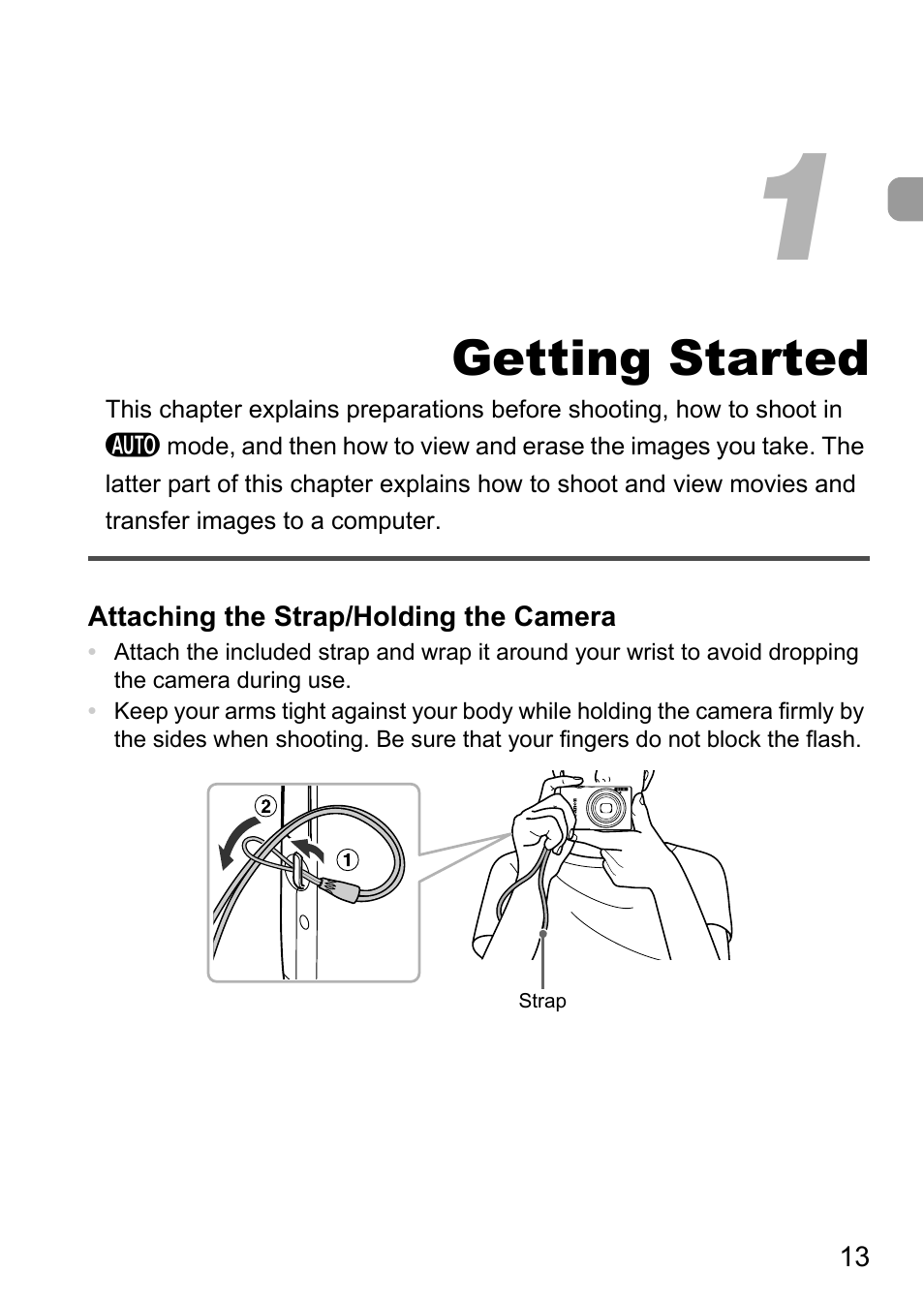 1

Getting Started

This chapter explains preparations before shooting, how to shoot in AUTO mode, and then how to view and erase the images you take. The latter part of this chapter explains how to shoot and view movies and transfer images to a computer.

Attaching the Strap/Holding the Camera

• Attach the included strap and wrap it around your wrist to avoid dropping the camera during use.
• Keep your arms tight against your body while holding the camera firmly by the sides when shooting. Be sure that your fingers do not block the flash.

2
1

Strap

13