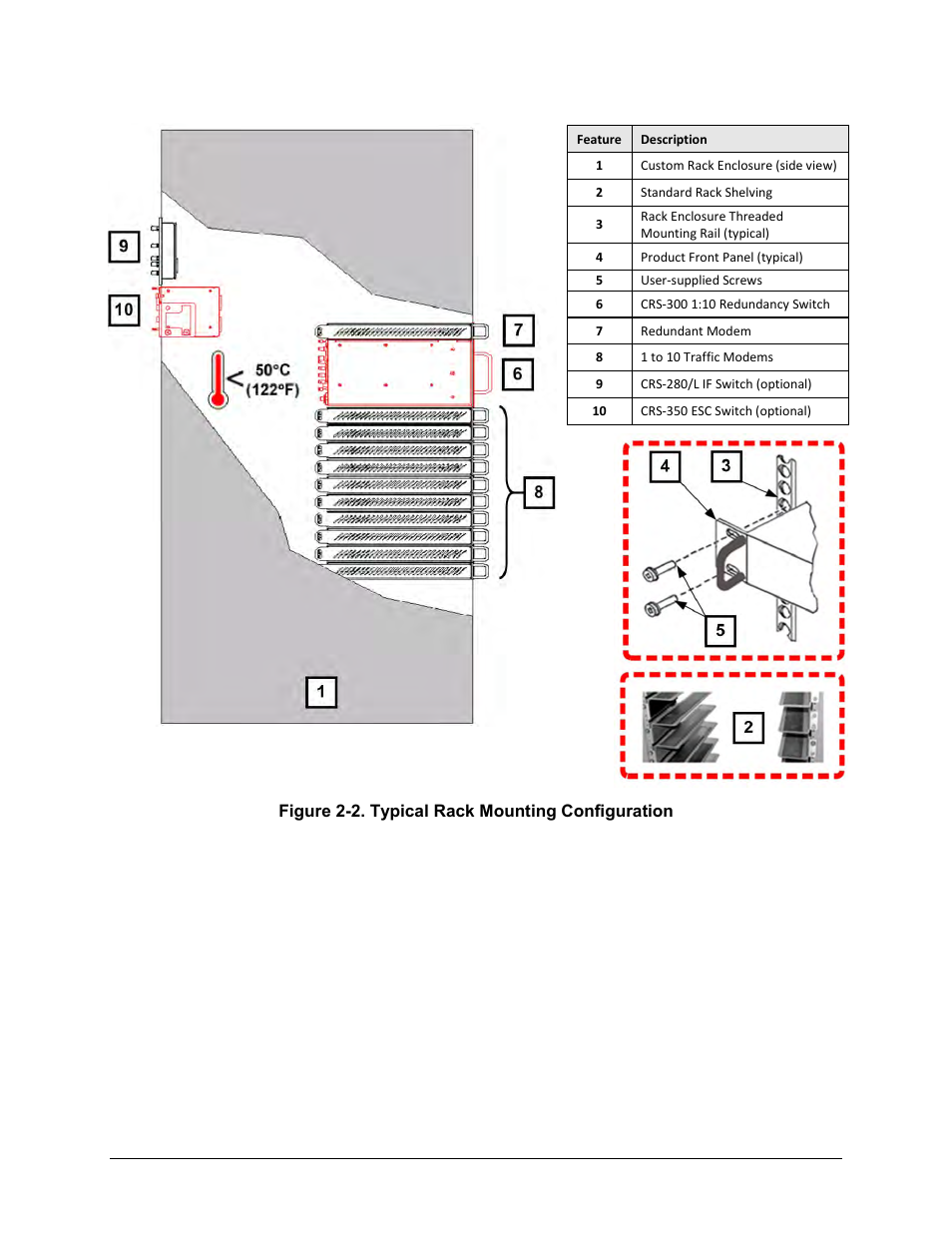 9

10

< 50°C (122°F)

7

6

8

1

| Feature | Description |
|---|---|
| 1 | Custom Rack Enclosure (side view) |
| 2 | Standard Rack Shelving |
| 3 | Rack Enclosure Threaded Mounting Rail (typical) |
| 4 | Product Front Panel (typical) |
| 5 | User-supplied Screws |
| 6 | CRS-300 1:10 Redundancy Switch |
| 7 | Redundant Modem |
| 8 | 1 to 10 Traffic Modems |
| 9 | CRS-280/L IF Switch (optional) |
| 10 | CRS-350 ESC Switch (optional) |

4

3

5

2

Figure 2-2. Typical Rack Mounting Configuration