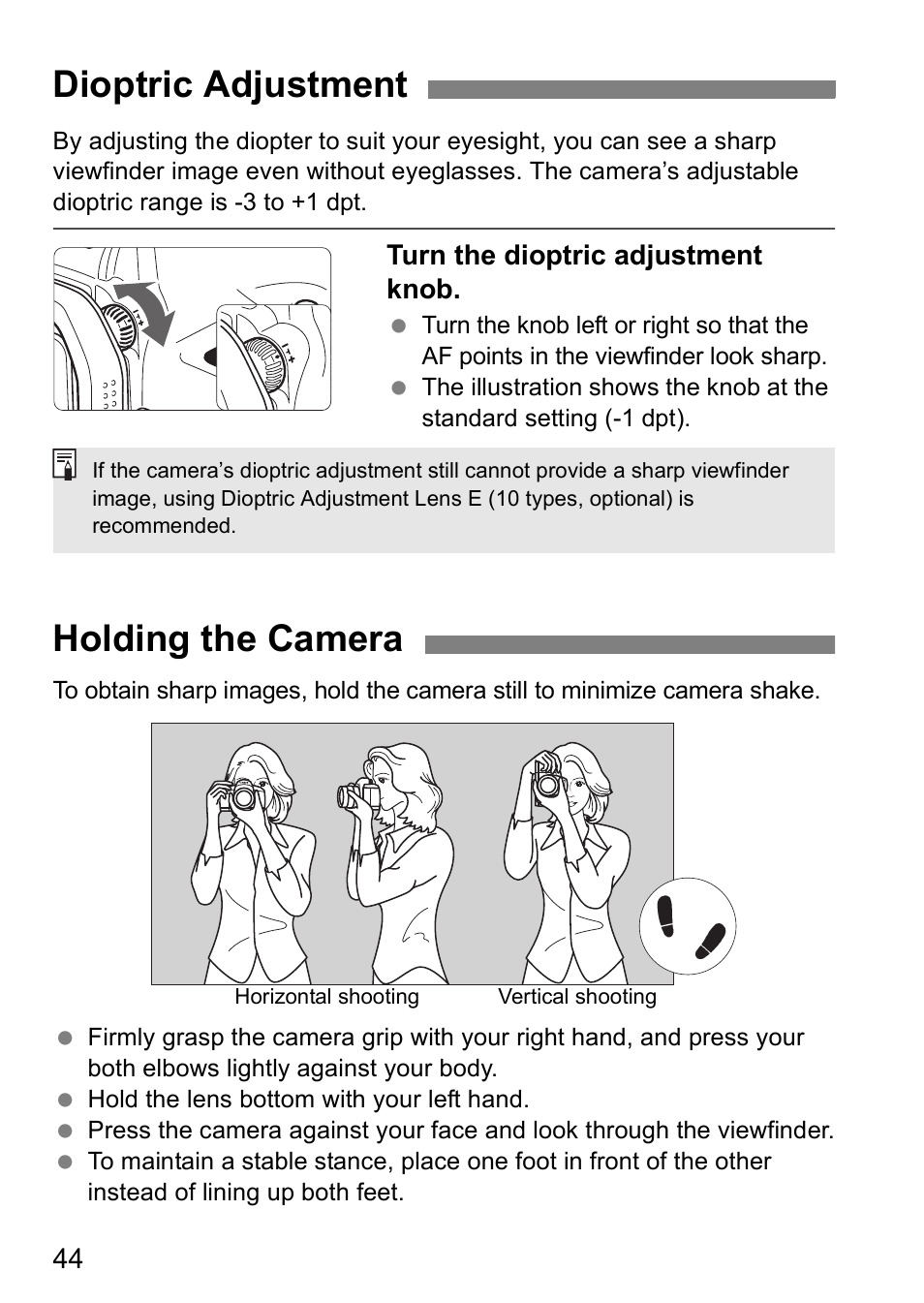 Dioptric Adjustment

By adjusting the diopter to suit your eyesight, you can see a sharp viewfinder image even without eyeglasses. The camera's adjustable dioptric range is -3 to +1 dpt.

Turn the dioptric adjustment knob.

● Turn the knob left or right so that the AF points in the viewfinder look sharp.
● The illustration shows the knob at the standard setting (-1 dpt).

If the camera's dioptric adjustment still cannot provide a sharp viewfinder image, using Dioptric Adjustment Lens E (10 types, optional) is recommended.

Holding the Camera

To obtain sharp images, hold the camera still to minimize camera shake.

Horizontal shooting

Vertical shooting

● Firmly grasp the camera grip with your right hand, and press your both elbows lightly against your body.
● Hold the lens bottom with your left hand.
● Press the camera against your face and look through the viewfinder.
● To maintain a stable stance, place one foot in front of the other instead of lining up both feet.

44