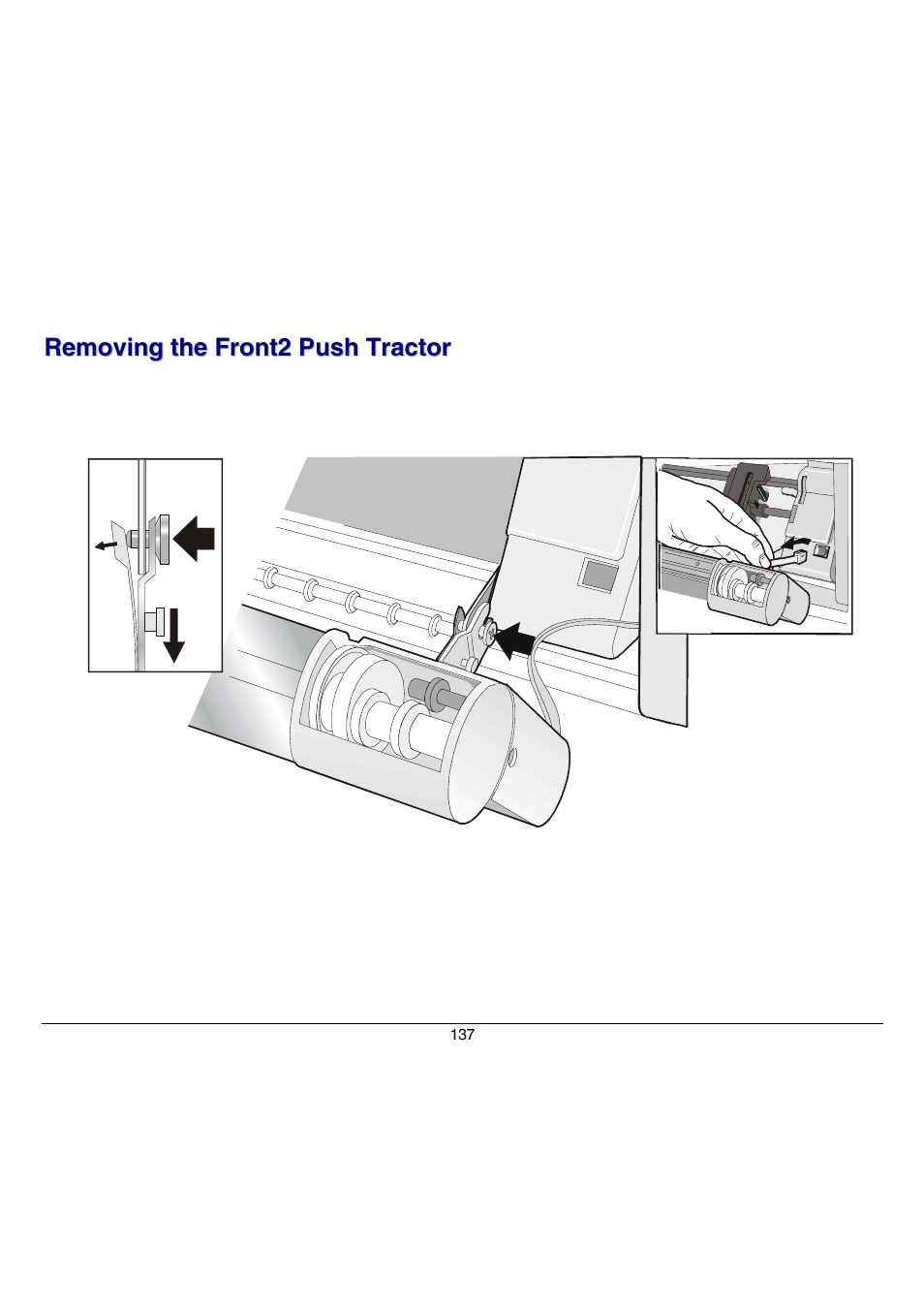 Removing the Front2 Push Tractor

137