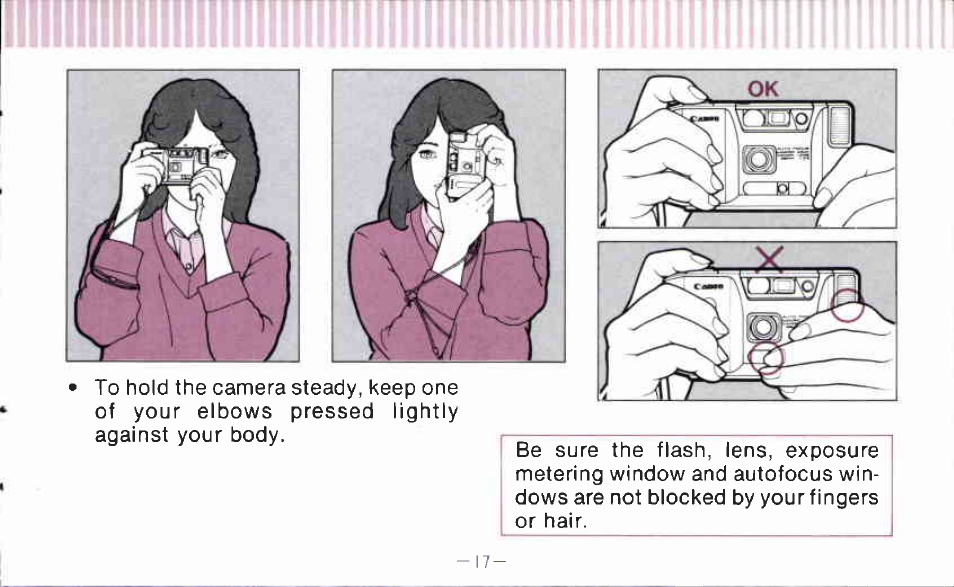 OK

Canon

Canon

• To hold the camera steady, keep one of your elbows pressed lightly against your body.

Be sure the flash, lens, exposure metering window and autofocus windows are not blocked by your fingers or hair.

—17—