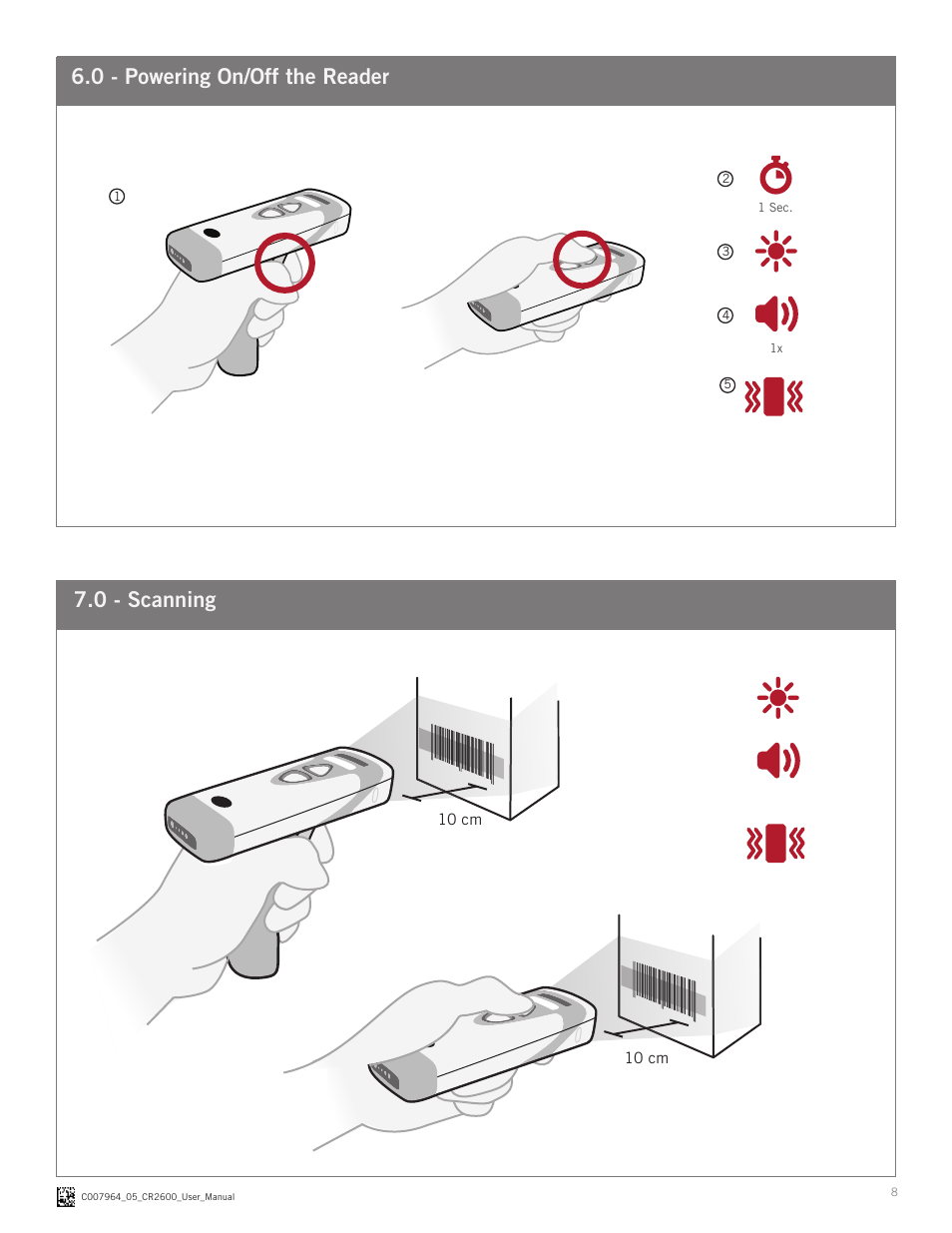 6.0 - Powering On/Off the Reader

①

②

1 Sec.

③

④

1x

⑤

7.0 - Scanning

10 cm

10 cm

C007964_05_CR2600_User_Manual

8