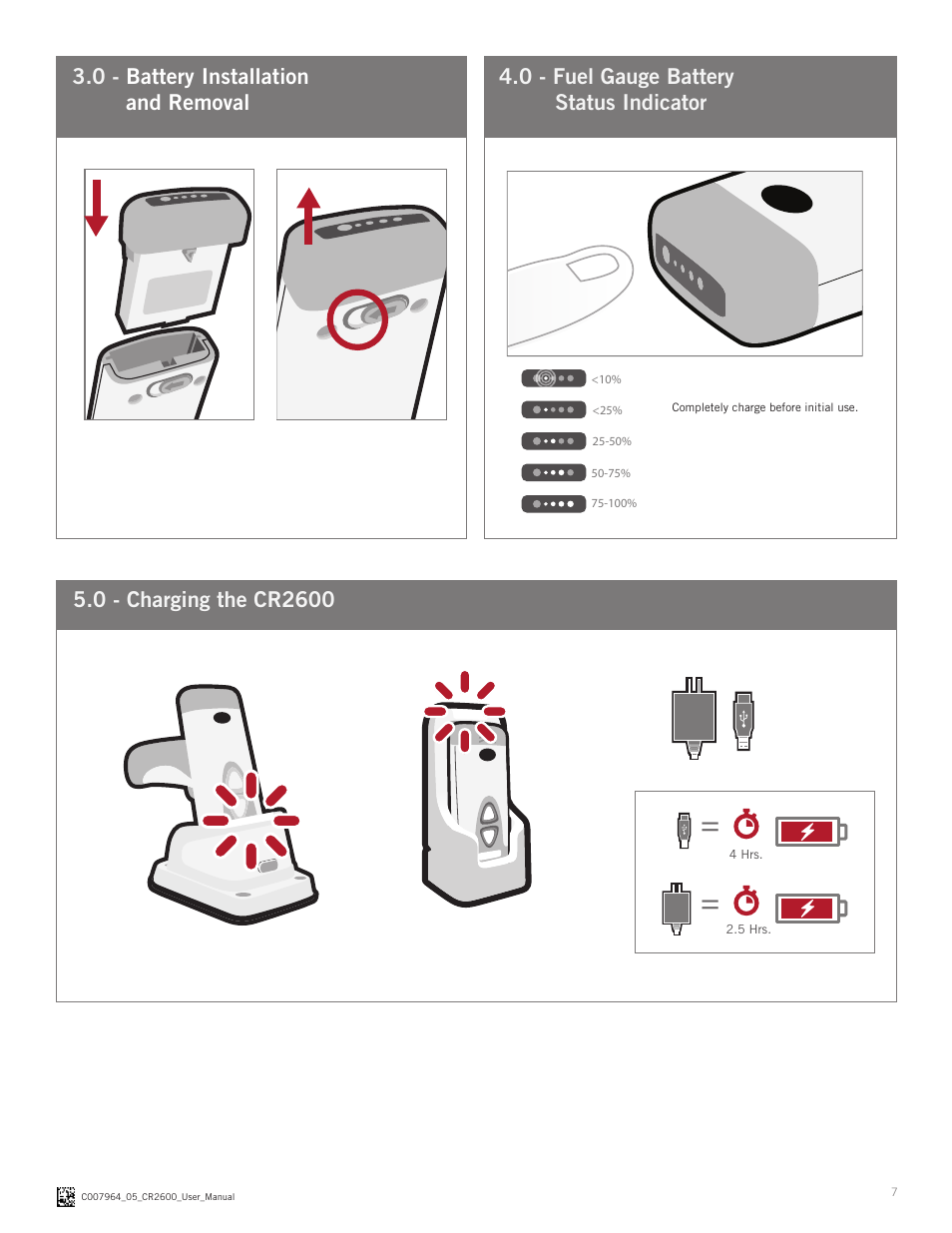 3.0 - Battery Installation and Removal

4.0 - Fuel Gauge Battery Status Indicator

<10%

<25%

25-50%

50-75%

75-100%

Completely charge before initial use.

5.0 - Charging the CR2600

=

4 Hrs.

=

2.5 Hrs.

C007964_05_CR2600_User_Manual

7