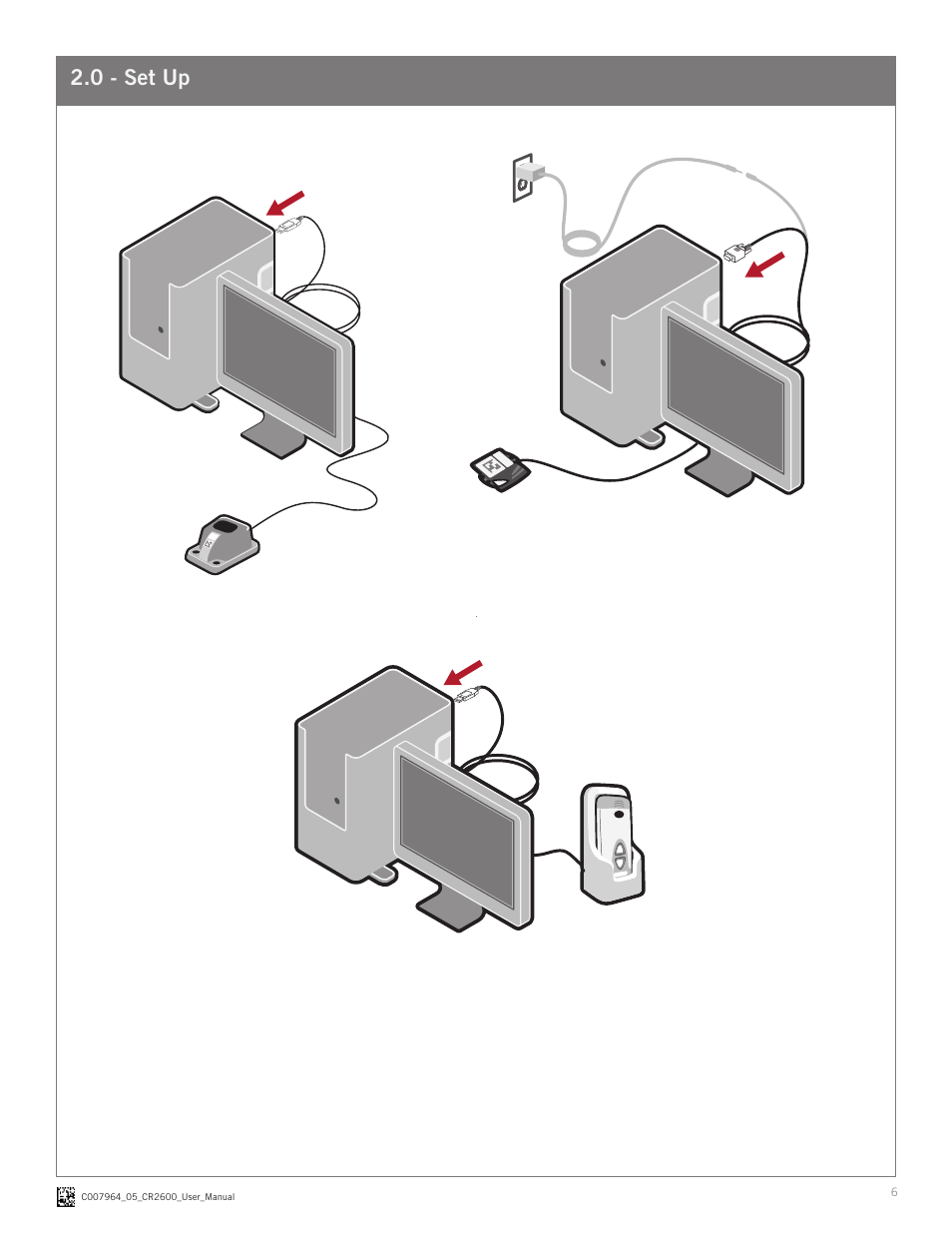 2.0 - Set Up

C007964_05_CR2600_User_Manual

6