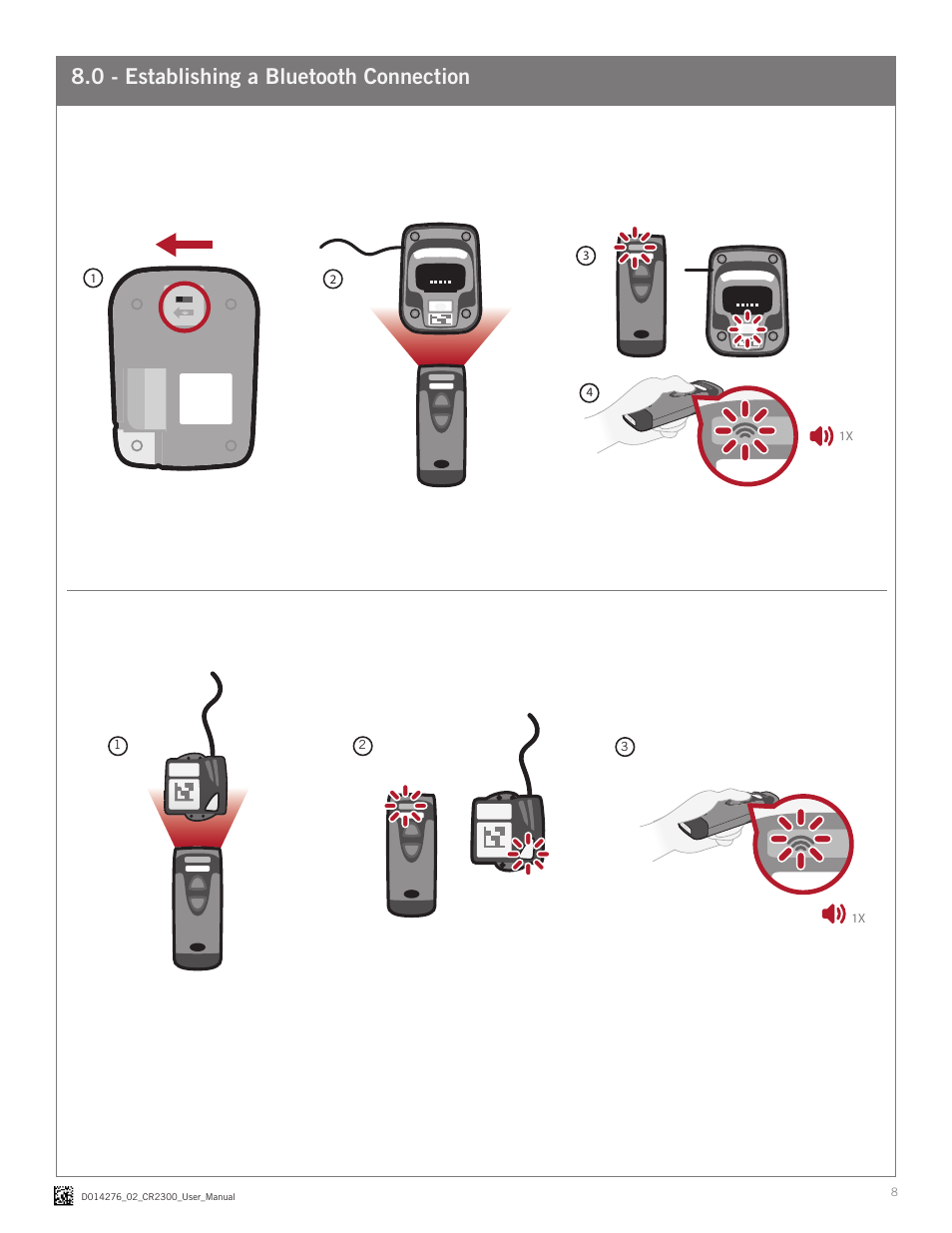 8.0 - Establishing a Bluetooth Connection

①

②

③

④

1X

①

②

③

1X

D014276_02_CR2300_User_Manual

8