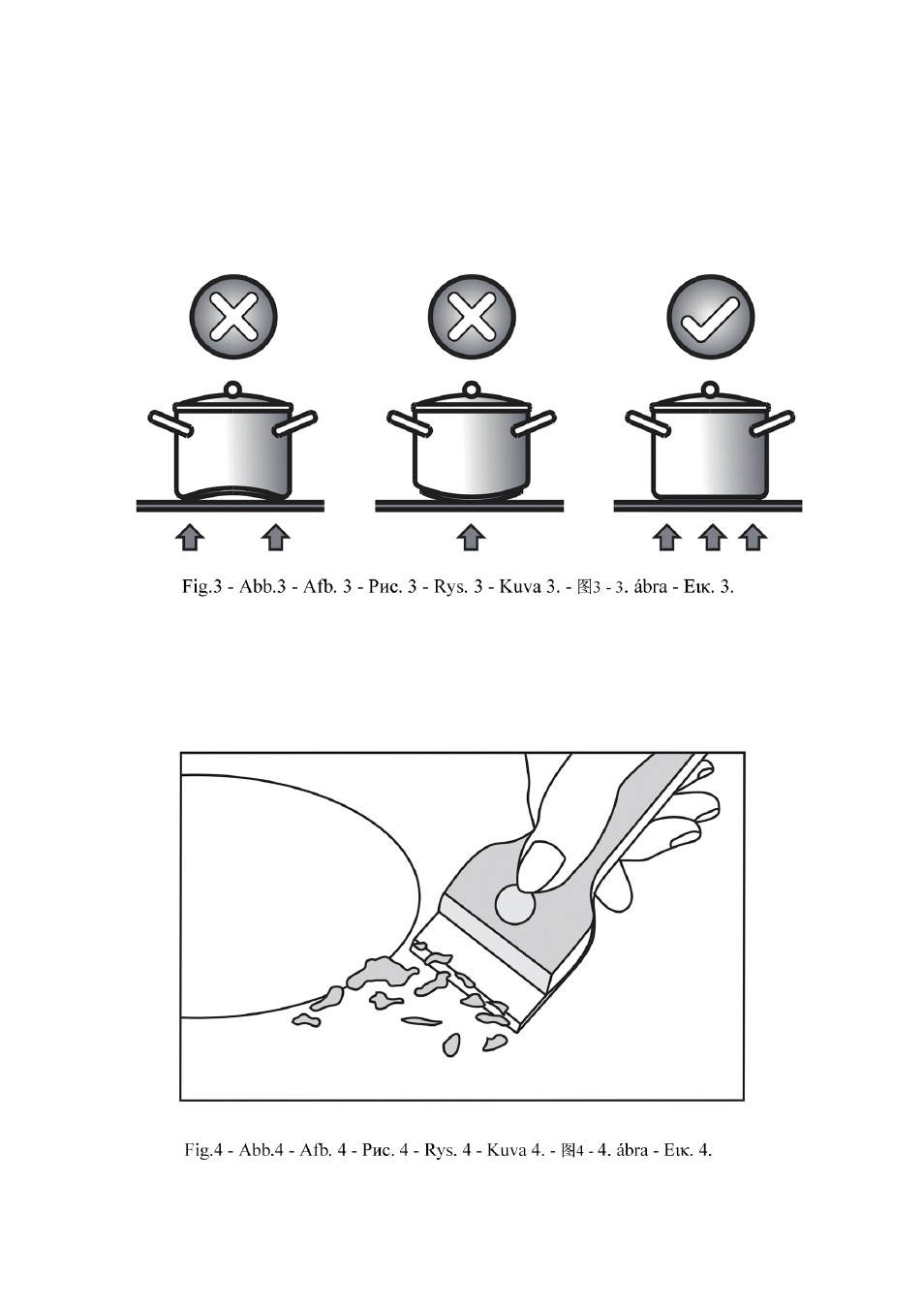 Fig.3 - Abb.3 - Afb. 3 - Рис. 3 - Rys. 3 - Kuva 3. - 图3 - 3. ábra - Εικ. 3.

Fig.4 - Abb.4 - Afb. 4 - Рис. 4 - Rys. 4 - Kuva 4. - 图4 - 4. ábra - Εικ. 4.