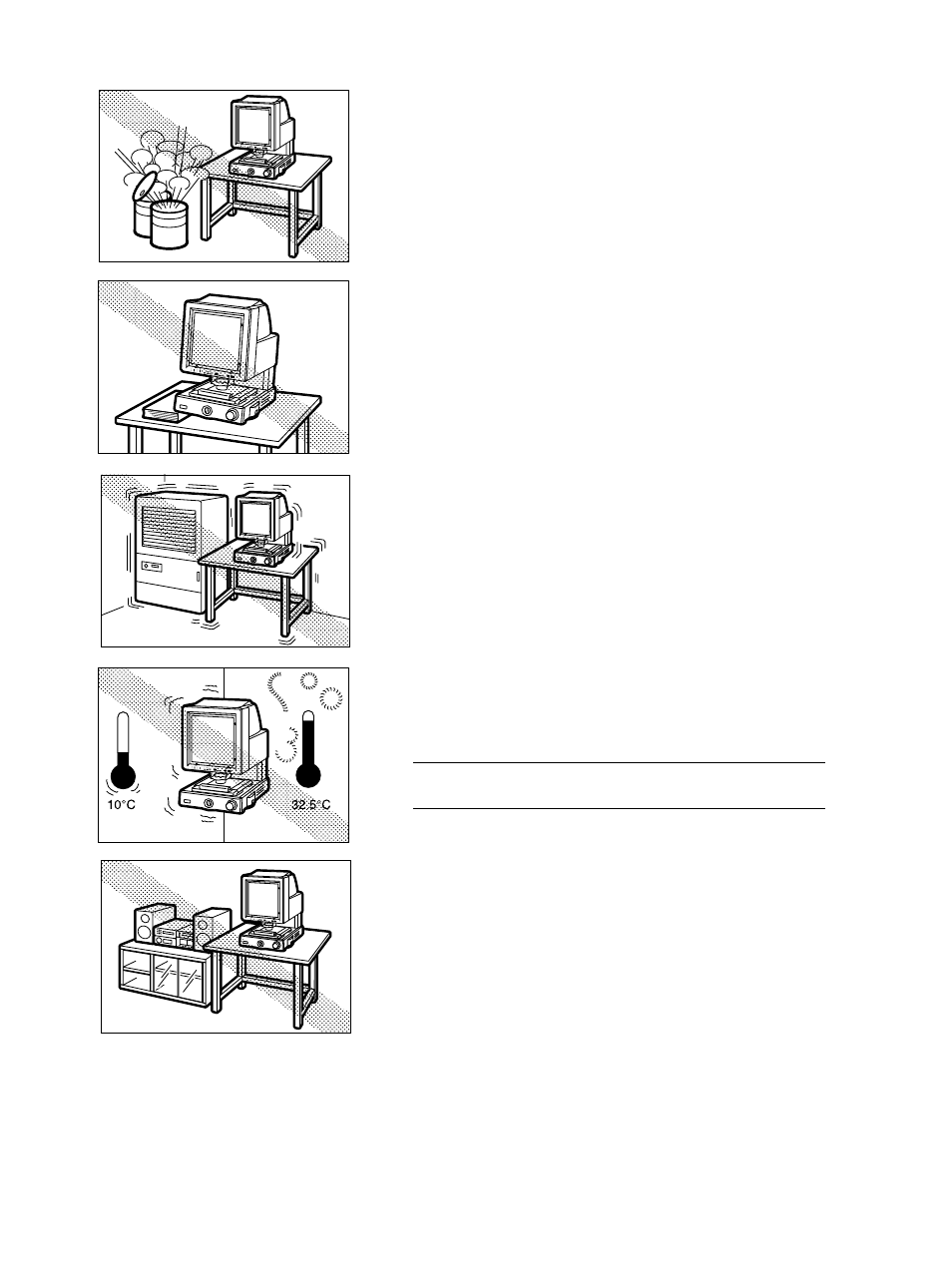 10°C

32.5°C