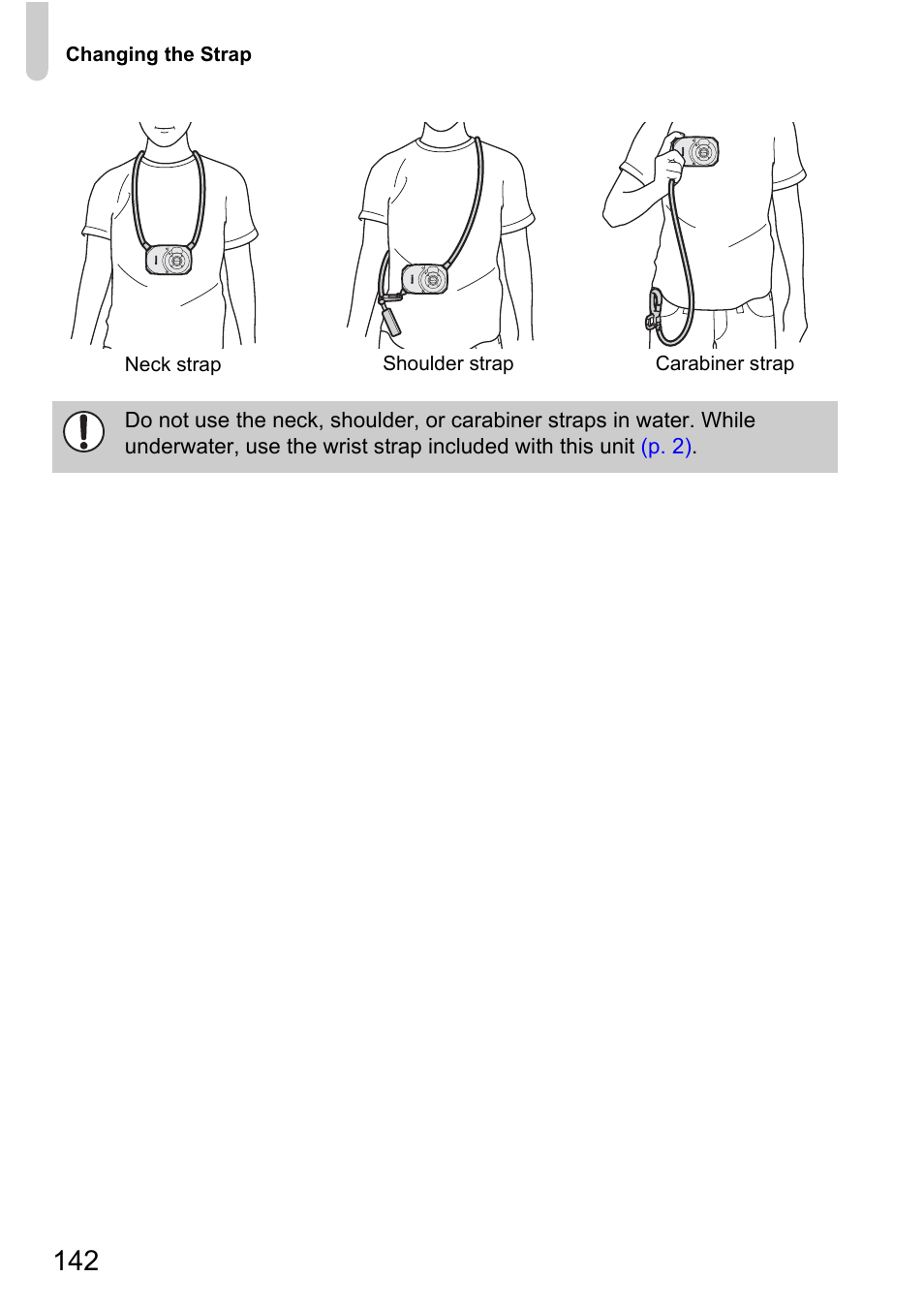 Changing the Strap

Neck strap

Shoulder strap

Carabiner strap

Do not use the neck, shoulder, or carabiner straps in water. While underwater, use the wrist strap included with this unit (p. 2).

142