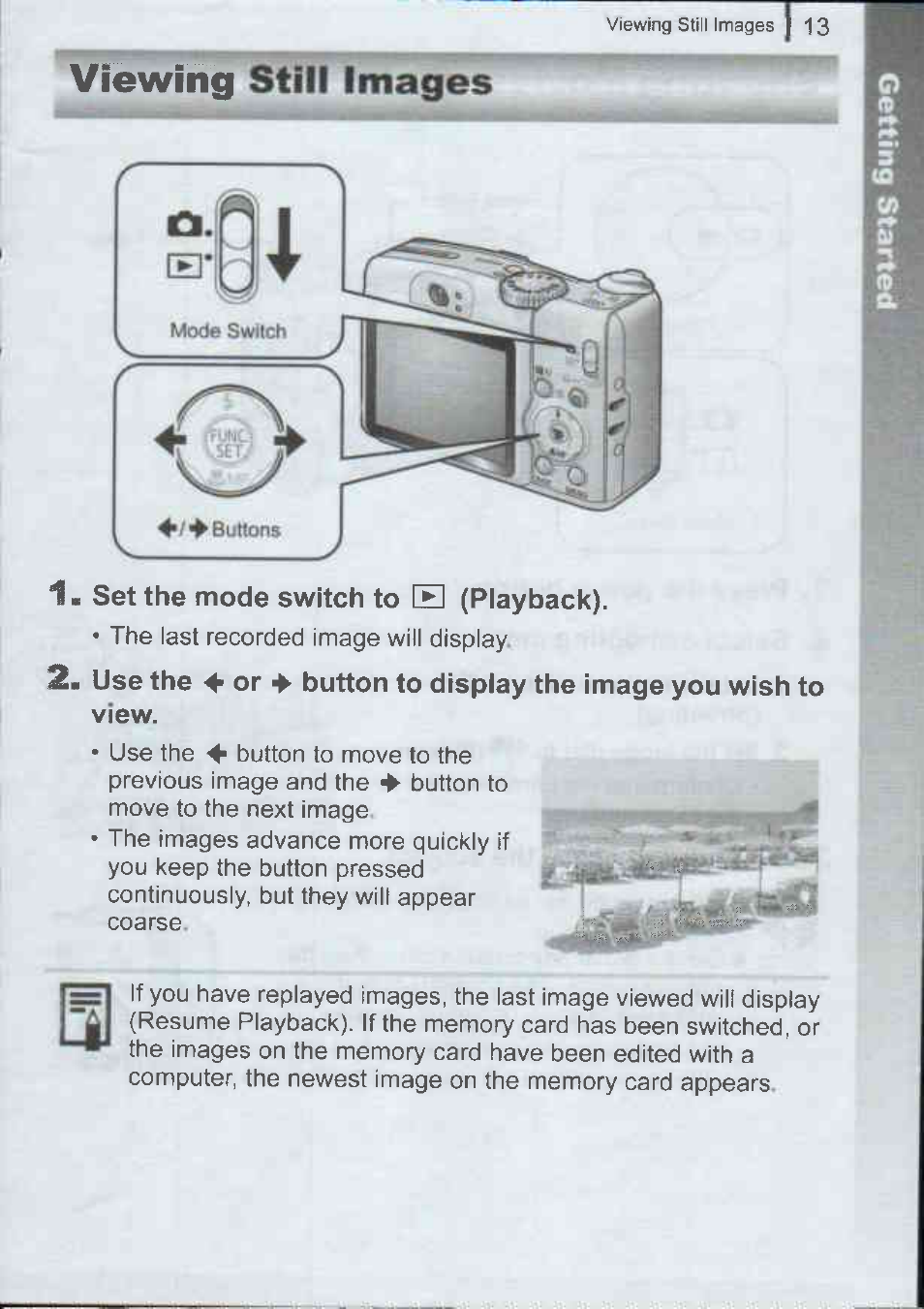 Viewing Still Images | 13

Getting Started

Viewing Still Images

Mode Switch

FUNC SET

←/→ Buttons

1. Set the mode switch to ▶ (Playback).

• The last recorded image will display.

2. Use the ← or → button to display the image you wish to view.

• Use the ← button to move to the previous image and the → button to move to the next image.

• The images advance more quickly if you keep the button pressed continuously, but they will appear coarse.

If you have replayed images, the last image viewed will display (Resume Playback). If the memory card has been switched, or the images on the memory card have been edited with a computer, the newest image on the memory card appears.