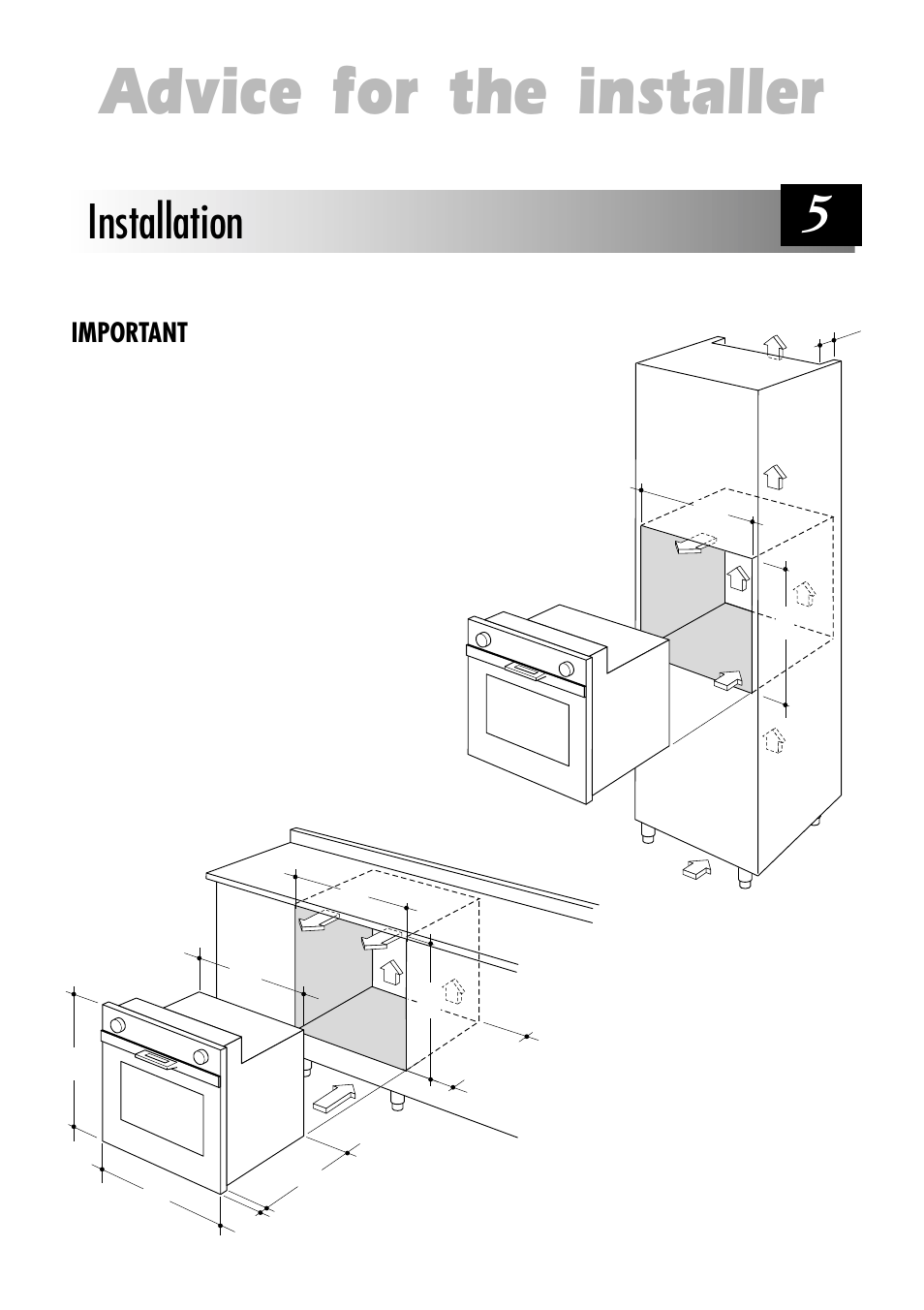 Advice for the installer

Installation

5

IMPORTANT