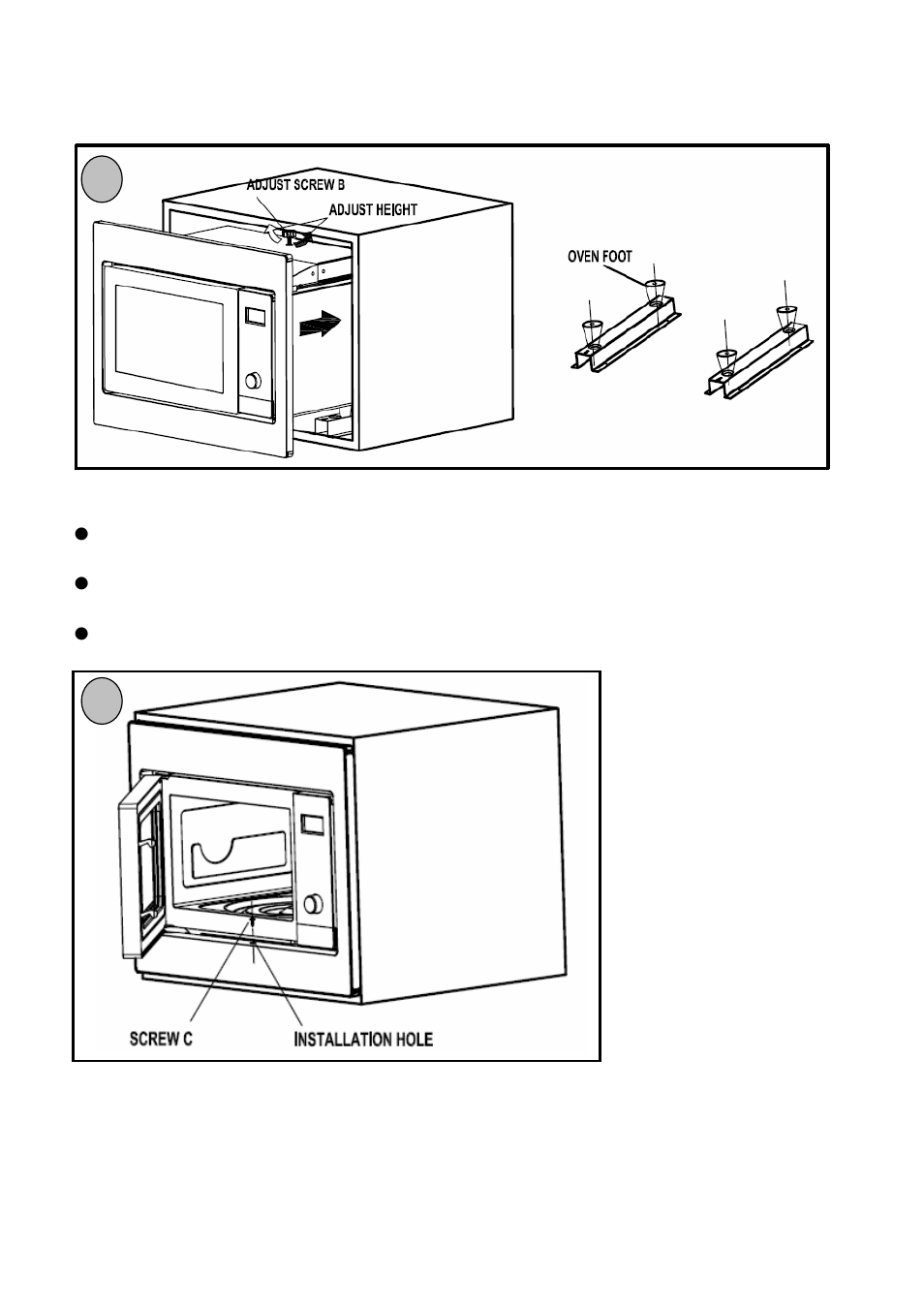 ADJUST SCREW B
ADJUST HEIGHT
OVEN FOOT

SCREW C
INSTALLATION HOLE