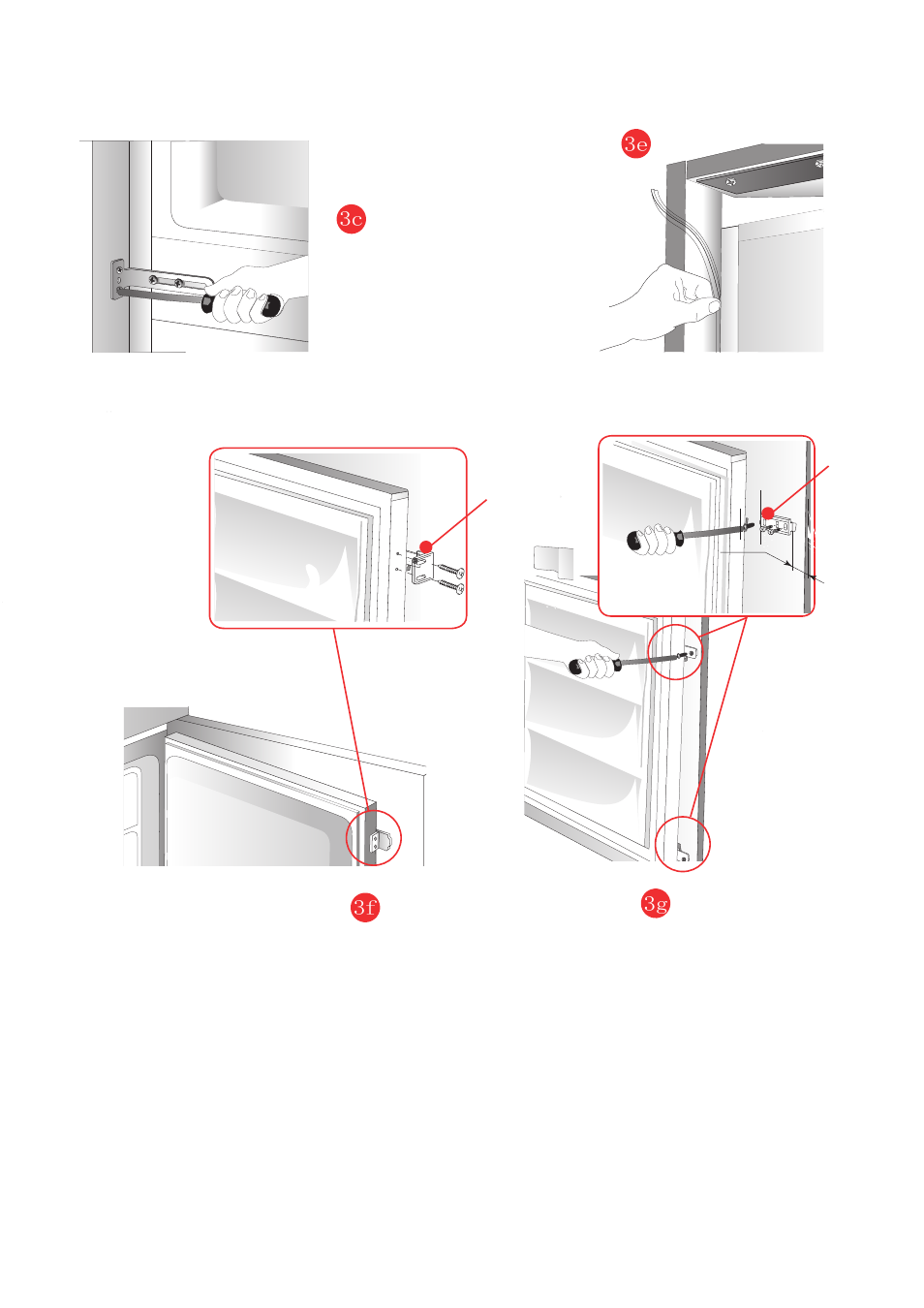 3c

3e

3f

3g