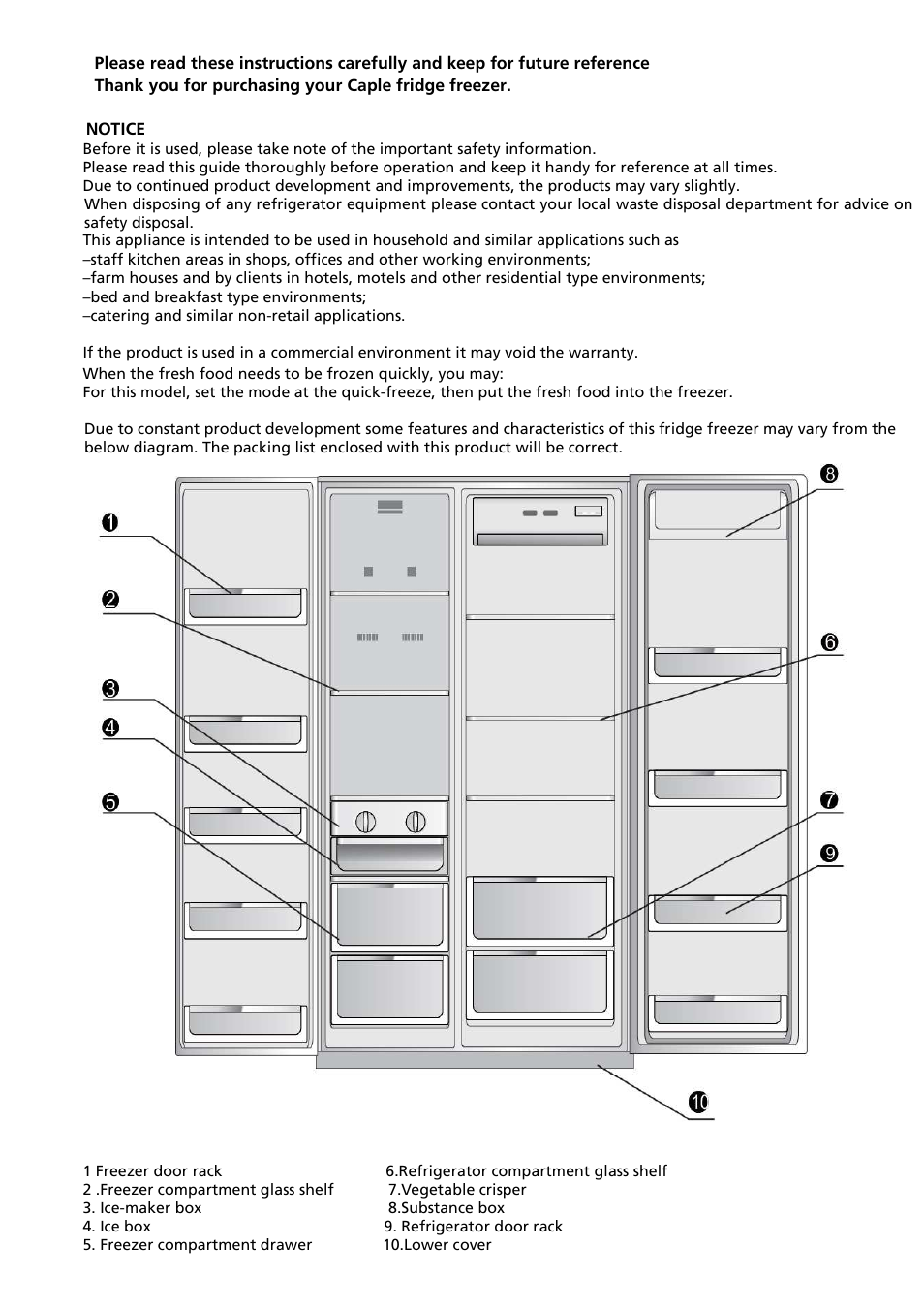 Please read these instructions carefully and keep for future reference
Thank you for purchasing your Caple fridge freezer.

NOTICE
Before it is used, please take note of the important safety information.
Please read this guide thoroughly before operation and keep it handy for reference at all times.
Due to continued product development and improvements, the products may vary slightly.
When disposing of any refrigerator equipment please contact your local waste disposal department for advice on safety disposal.
This appliance is intended to be used in household and similar applications such as
–staff kitchen areas in shops, offices and other working environments;
–farm houses and by clients in hotels, motels and other residential type environments;
–bed and breakfast type environments;
–catering and similar non-retail applications.

If the product is used in a commercial environment it may void the warranty.
When the fresh food needs to be frozen quickly, you may:
For this model, set the mode at the quick-freeze, then put the fresh food into the freezer.

Due to constant product development some features and characteristics of this fridge freezer may vary from the below diagram. The packing list enclosed with this product will be correct.

1
2
3
4
5
8
6
7
9
10

1 Freezer door rack
2 .Freezer compartment glass shelf
3. Ice-maker box
4. Ice box
5. Freezer compartment drawer

6.Refrigerator compartment glass shelf
7.Vegetable crisper
8.Substance box
9. Refrigerator door rack
10.Lower cover