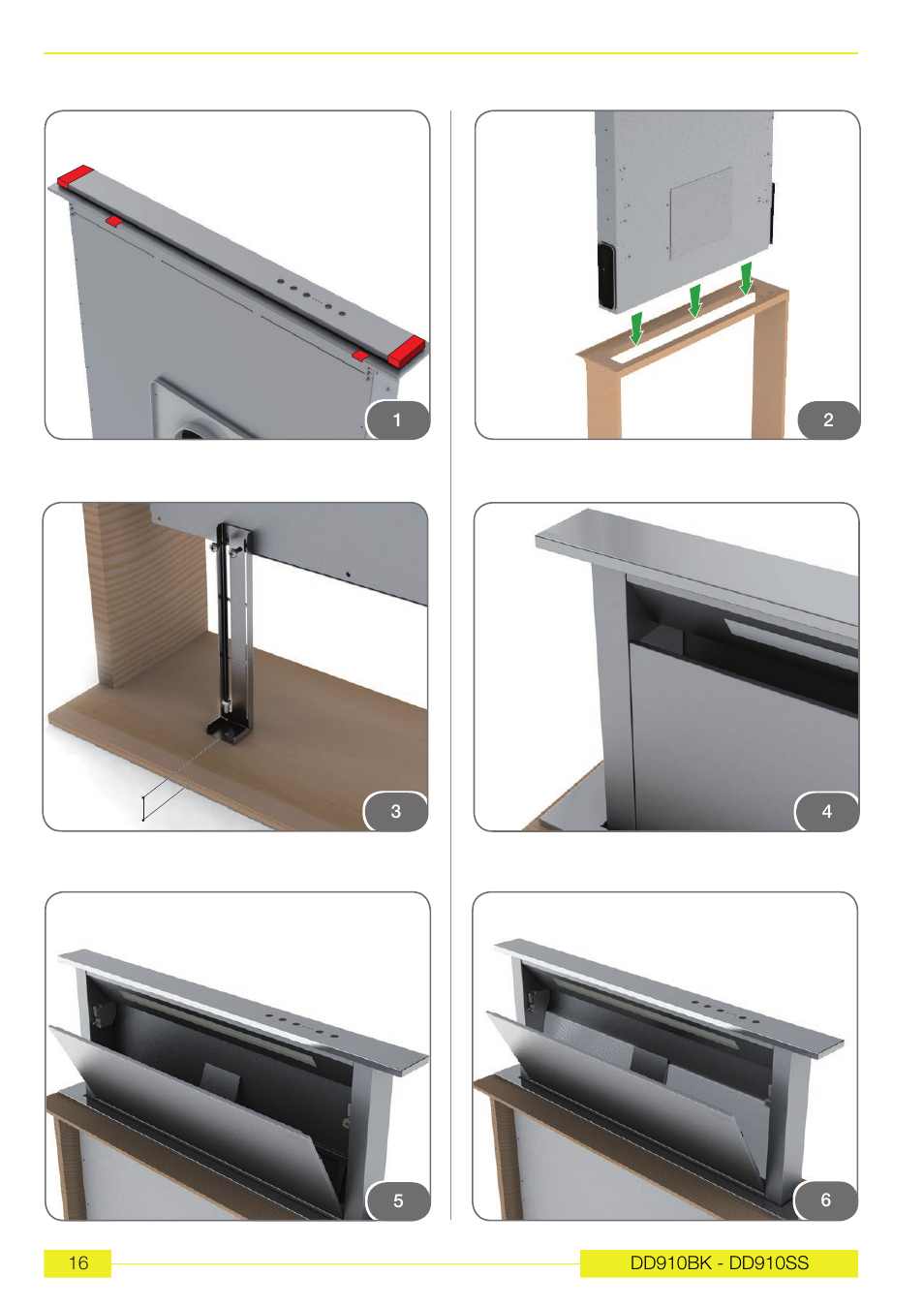 1

2

3

4

5

6

16

DD910BK - DD910SS