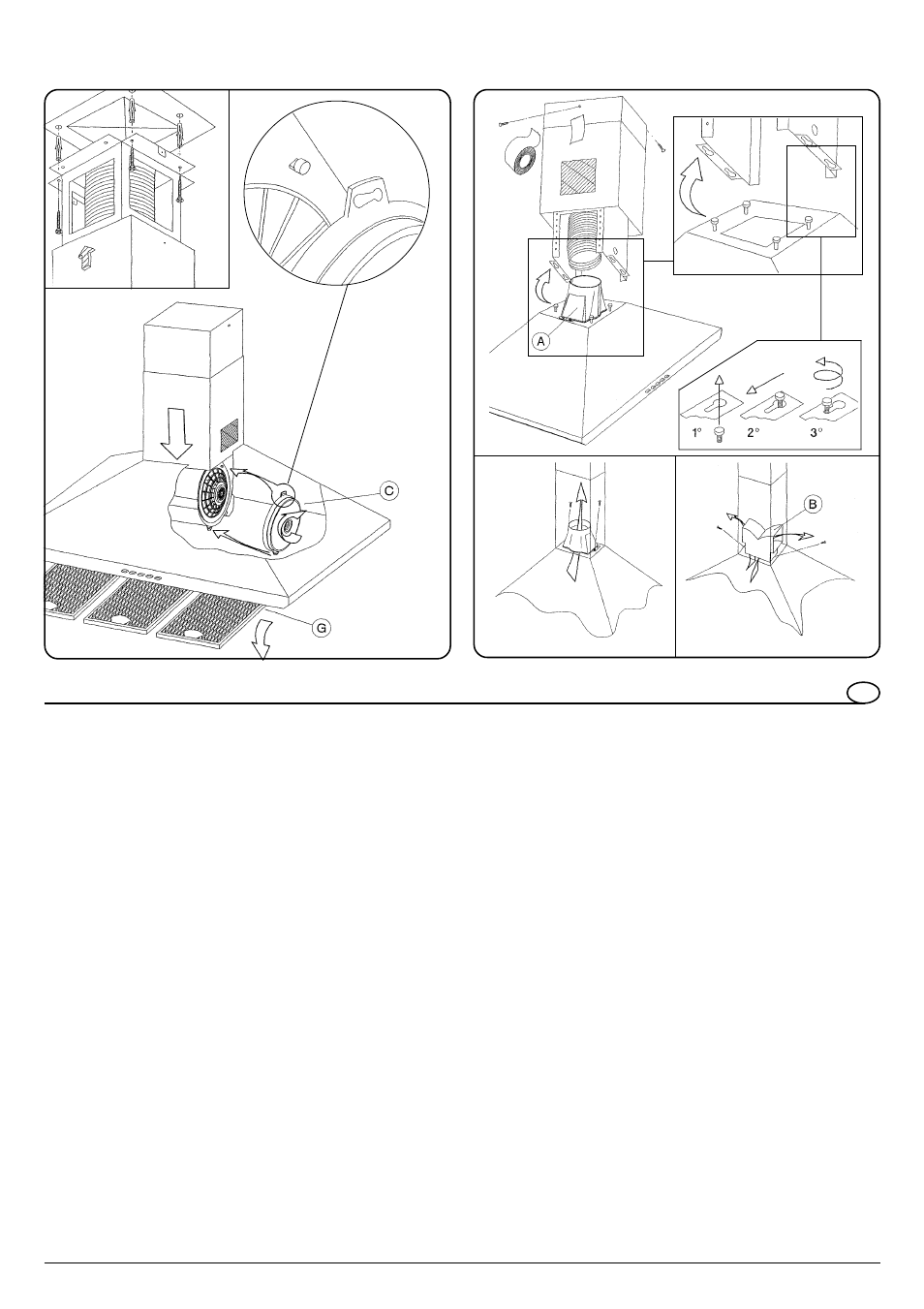 C

G

A

1°

2°

3°

B