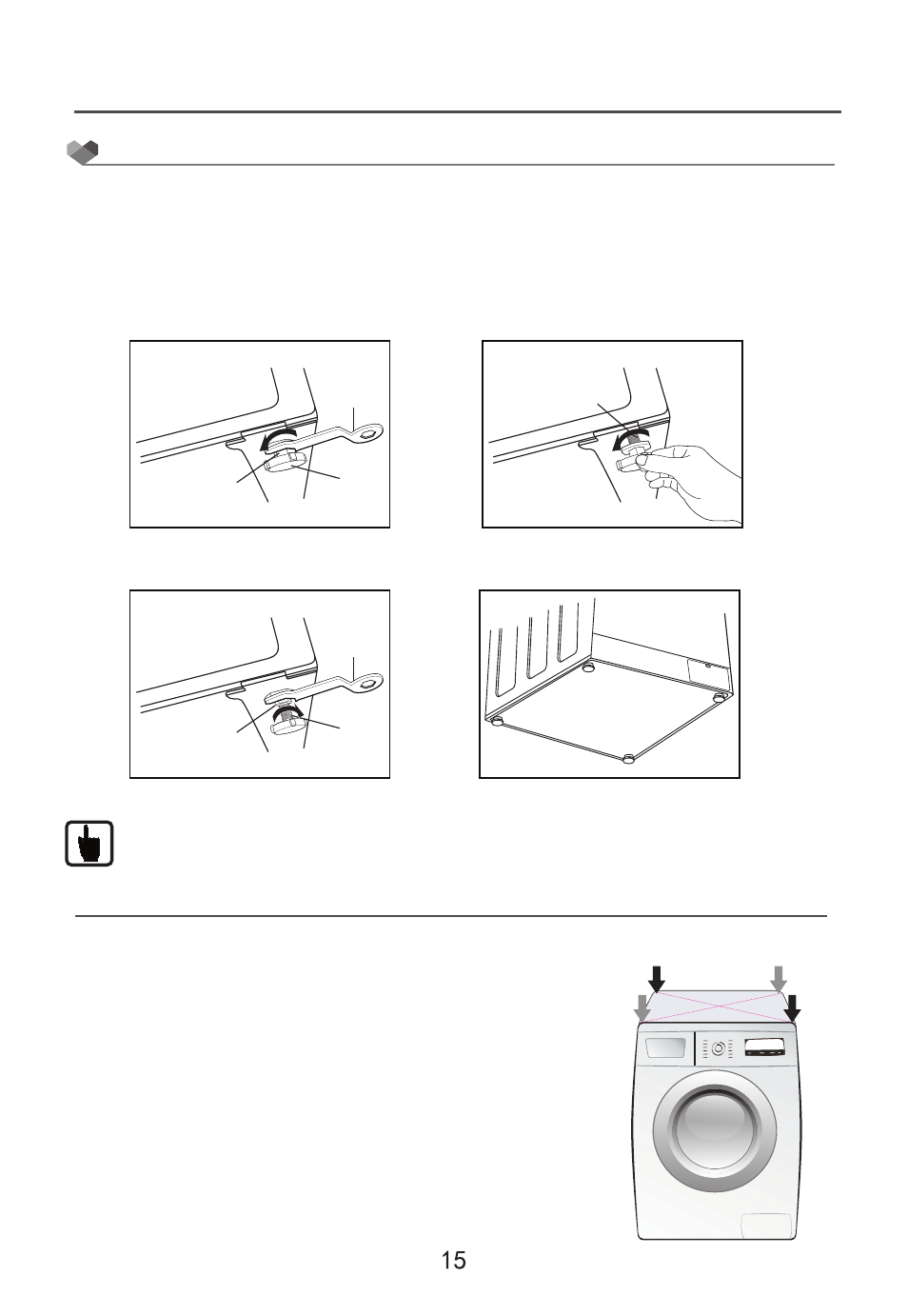 15