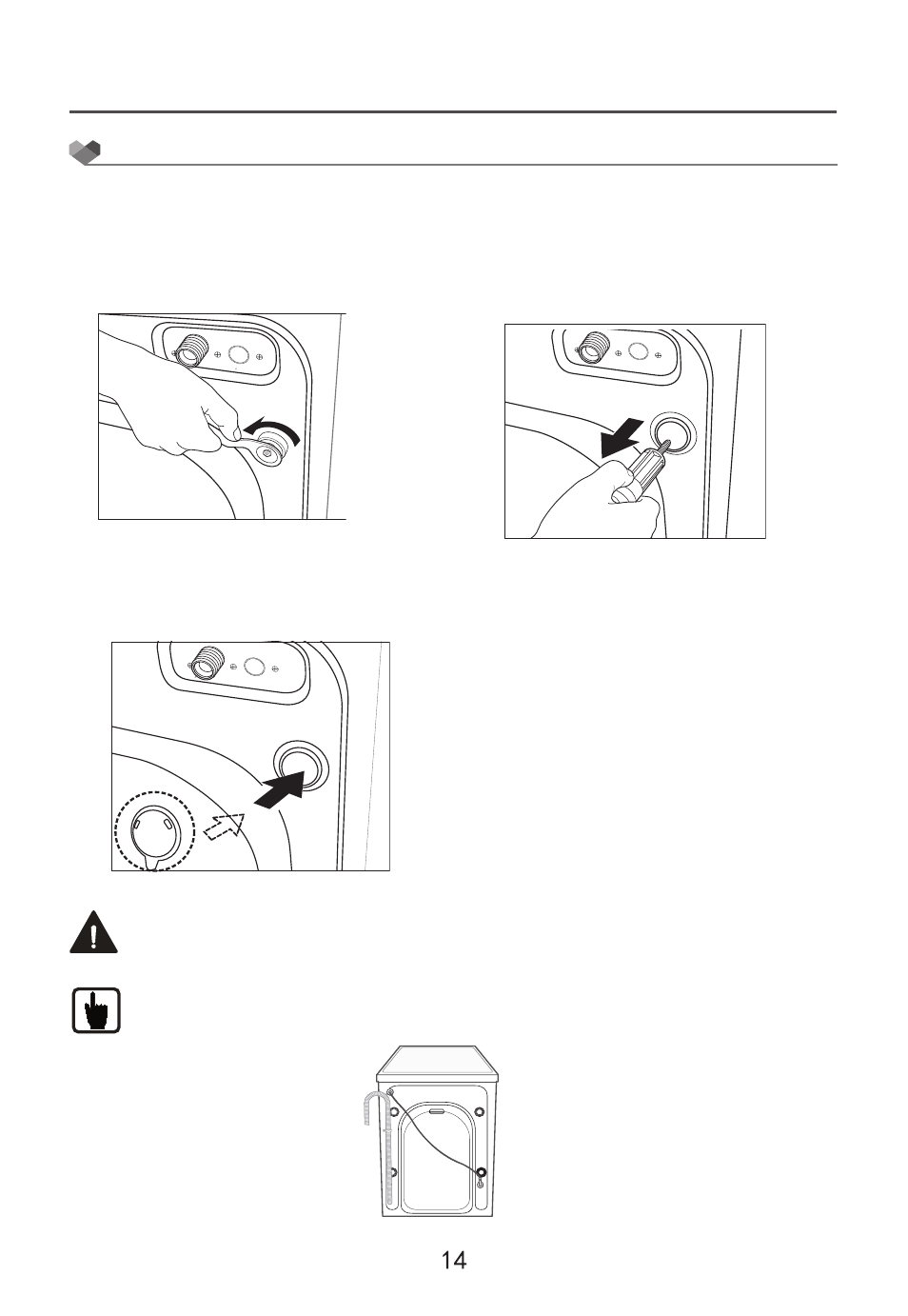 14