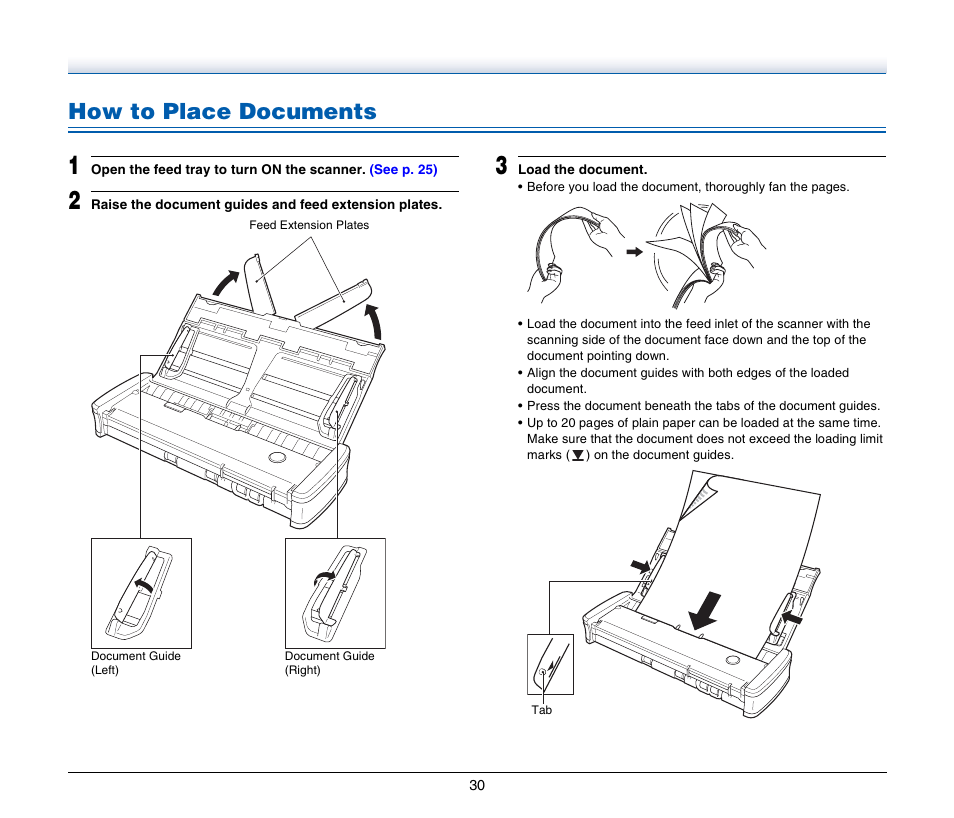 How to Place Documents

1 Open the feed tray to turn ON the scanner. (See p. 25)

2 Raise the document guides and feed extension plates.

Feed Extension Plates

Document Guide (Left)

Document Guide (Right)

3 Load the document.

• Before you load the document, thoroughly fan the pages.

• Load the document into the feed inlet of the scanner with the scanning side of the document face down and the top of the document pointing down.
• Align the document guides with both edges of the loaded document.
• Press the document beneath the tabs of the document guides.
• Up to 20 pages of plain paper can be loaded at the same time. Make sure that the document does not exceed the loading limit marks (▼) on the document guides.

Tab

30