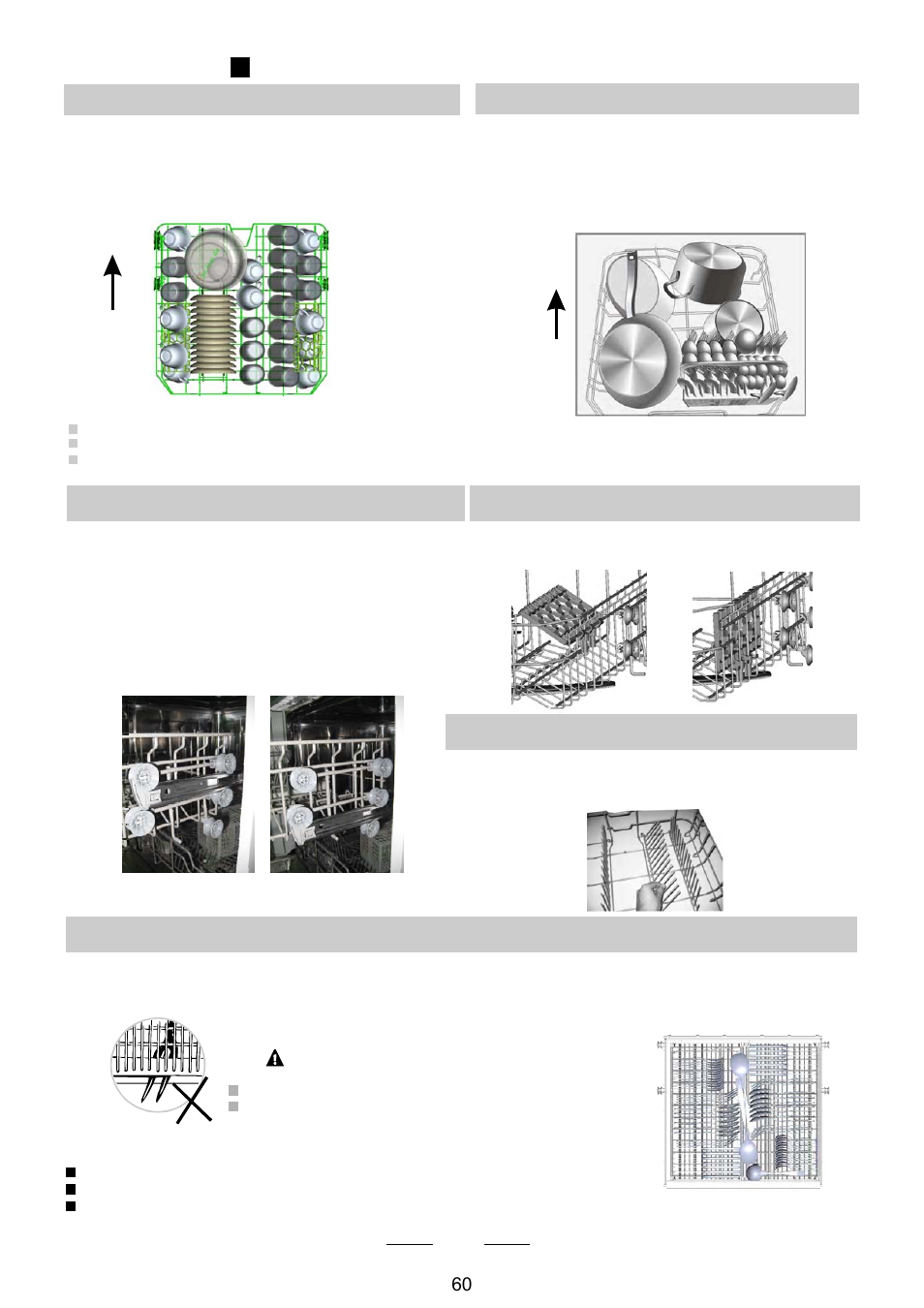 60