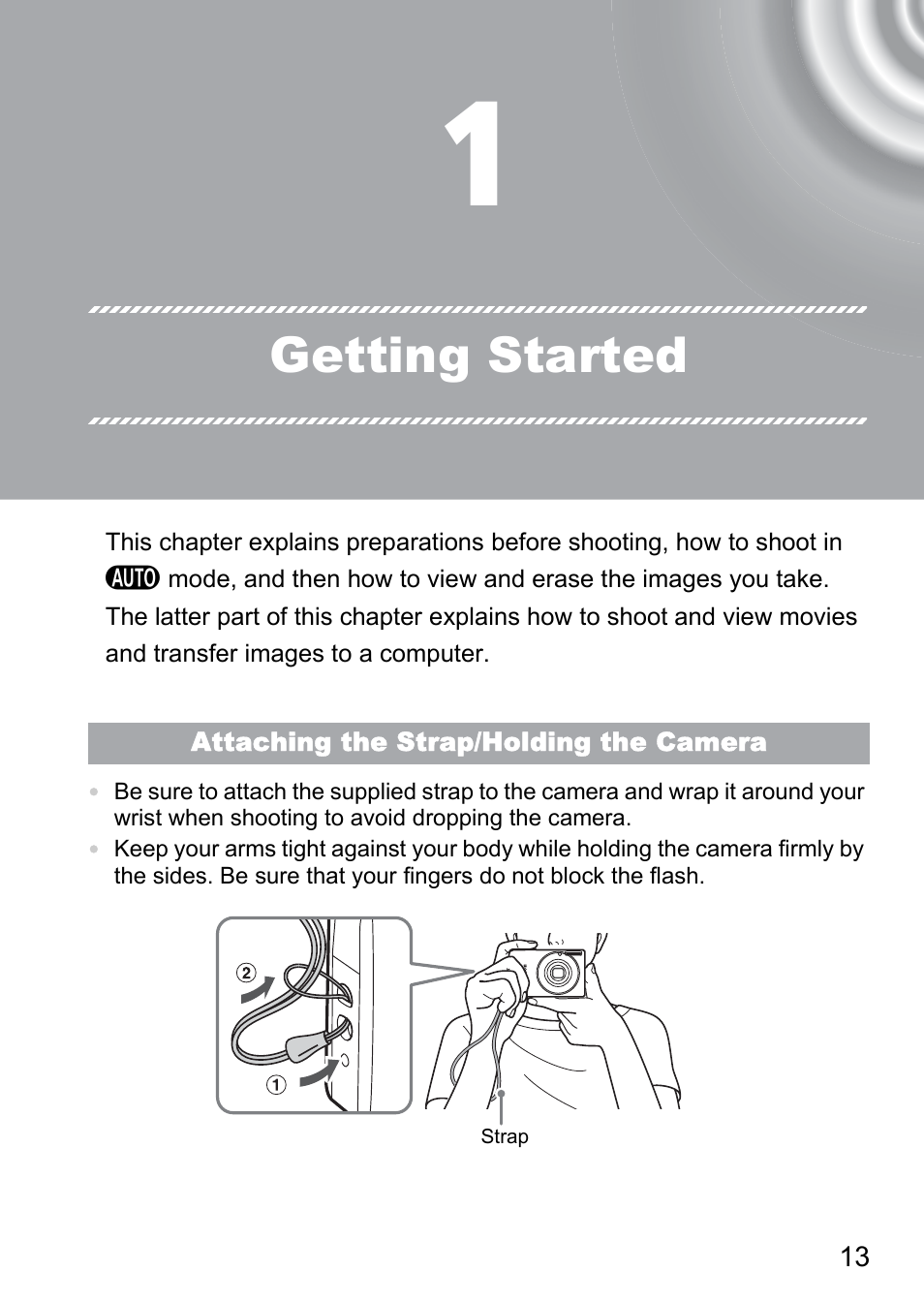 1

Getting Started

This chapter explains preparations before shooting, how to shoot in AUTO mode, and then how to view and erase the images you take. The latter part of this chapter explains how to shoot and view movies and transfer images to a computer.

Attaching the Strap/Holding the Camera

• Be sure to attach the supplied strap to the camera and wrap it around your wrist when shooting to avoid dropping the camera.
• Keep your arms tight against your body while holding the camera firmly by the sides. Be sure that your fingers do not block the flash.

②
①
Strap

13