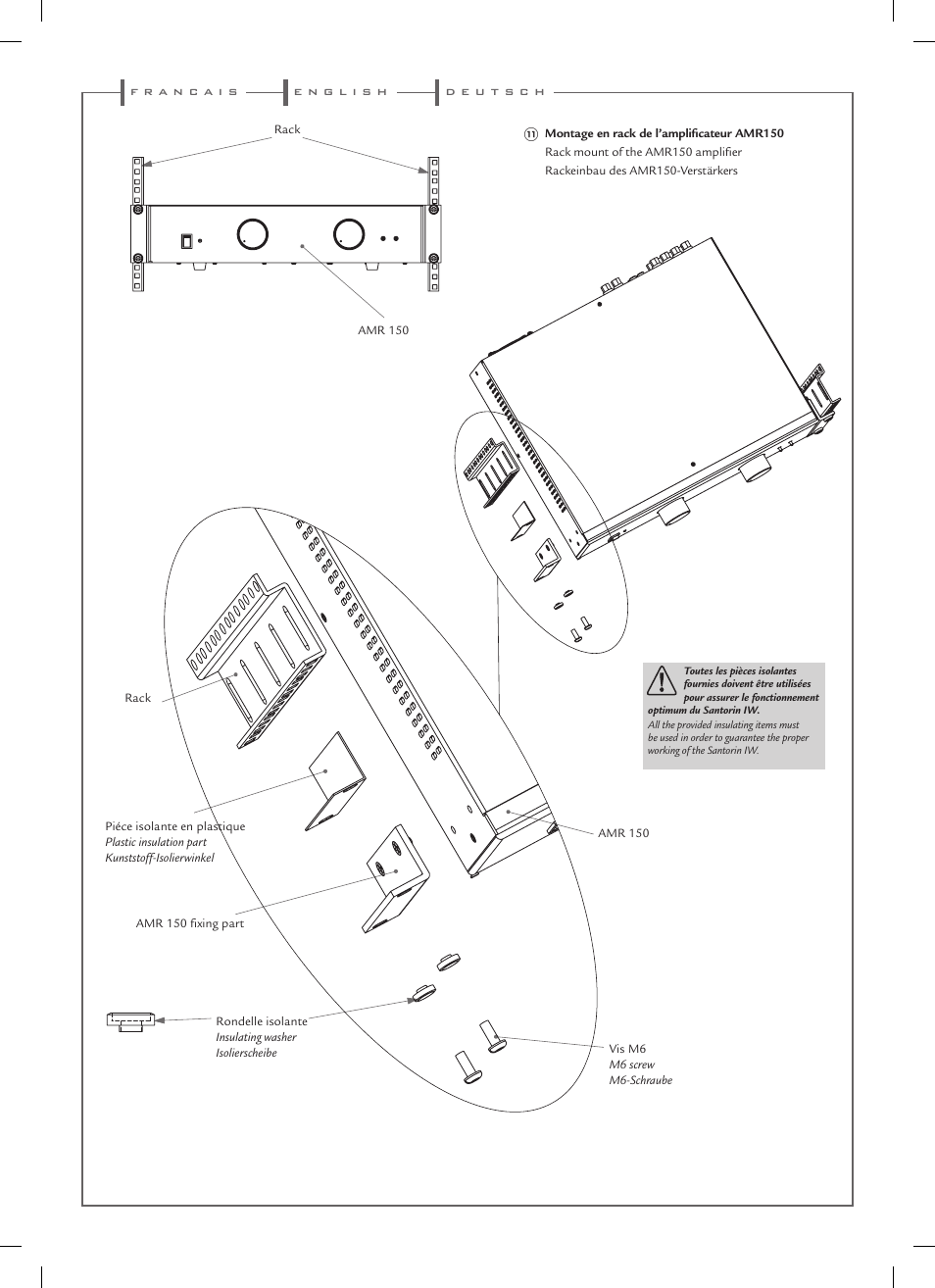 FRANCAIS ENGLISH DEUTSCH

Rack

⑪ Montage en rack de l'amplificateur AMR150
Rack mount of the AMR150 amplifier
Rackeinbau des AMR150-Verstärkers

AMR 150

Toutes les pièces isolantes fournies doivent être utilisées pour assurer le fonctionnement optimum du Santorin IW.
All the provided insulating items must be used in order to guarantee the proper working of the Santorin IW.

Rack

Piéce isolante en plastique
Plastic insulation part
Kunststoff-Isolierwinkel

AMR 150

AMR 150 fixing part

Rondelle isolante
Insulating washer
Isolierscheibe

Vis M6
M6 screw
M6-Schraube