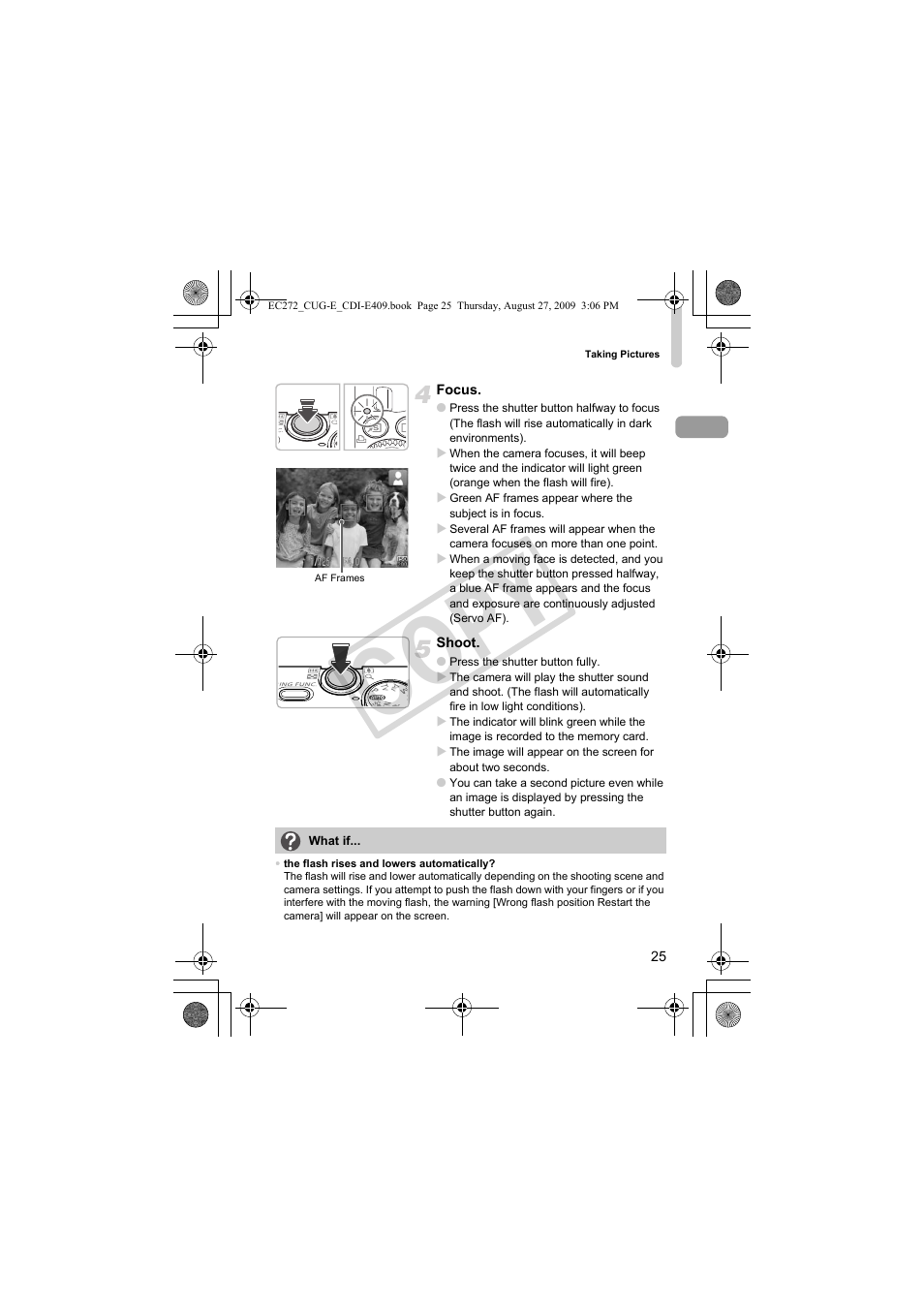 EC272_CUG-E_CDI-E409.book Page 25 Thursday, August 27, 2009 3:06 PM

Taking Pictures

4 Focus.
● Press the shutter button halfway to focus (The flash will rise automatically in dark environments).
▶ When the camera focuses, it will beep twice and the indicator will light green (orange when the flash will fire).
▶ Green AF frames appear where the subject is in focus.
▶ Several AF frames will appear when the camera focuses on more than one point.
▶ When a moving face is detected, and you keep the shutter button pressed halfway, a blue AF frame appears and the focus and exposure are continuously adjusted (Servo AF).

AF Frames

5 Shoot.
● Press the shutter button fully.
▶ The camera will play the shutter sound and shoot. (The flash will automatically fire in low light conditions).
▶ The indicator will blink green while the image is recorded to the memory card.
▶ The image will appear on the screen for about two seconds.
● You can take a second picture even while an image is displayed by pressing the shutter button again.

COPY

What if...

• the flash rises and lowers automatically?
The flash will rise and lower automatically depending on the shooting scene and camera settings. If you attempt to push the flash down with your fingers or if you interfere with the moving flash, the warning [Wrong flash position Restart the camera] will appear on the screen.

25