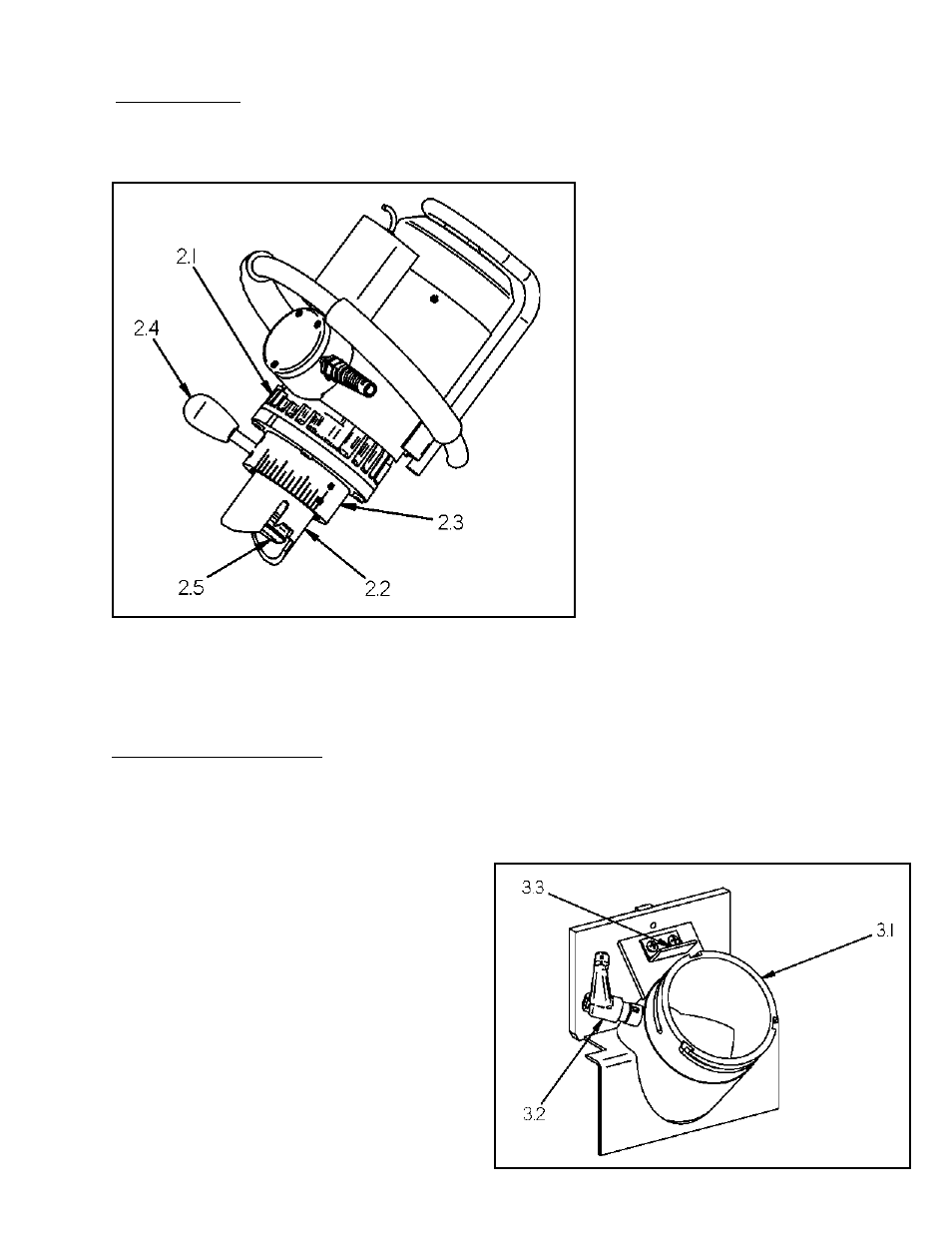 2.1

2.4

2.3

2.5

2.2

3.3

3.1

3.2