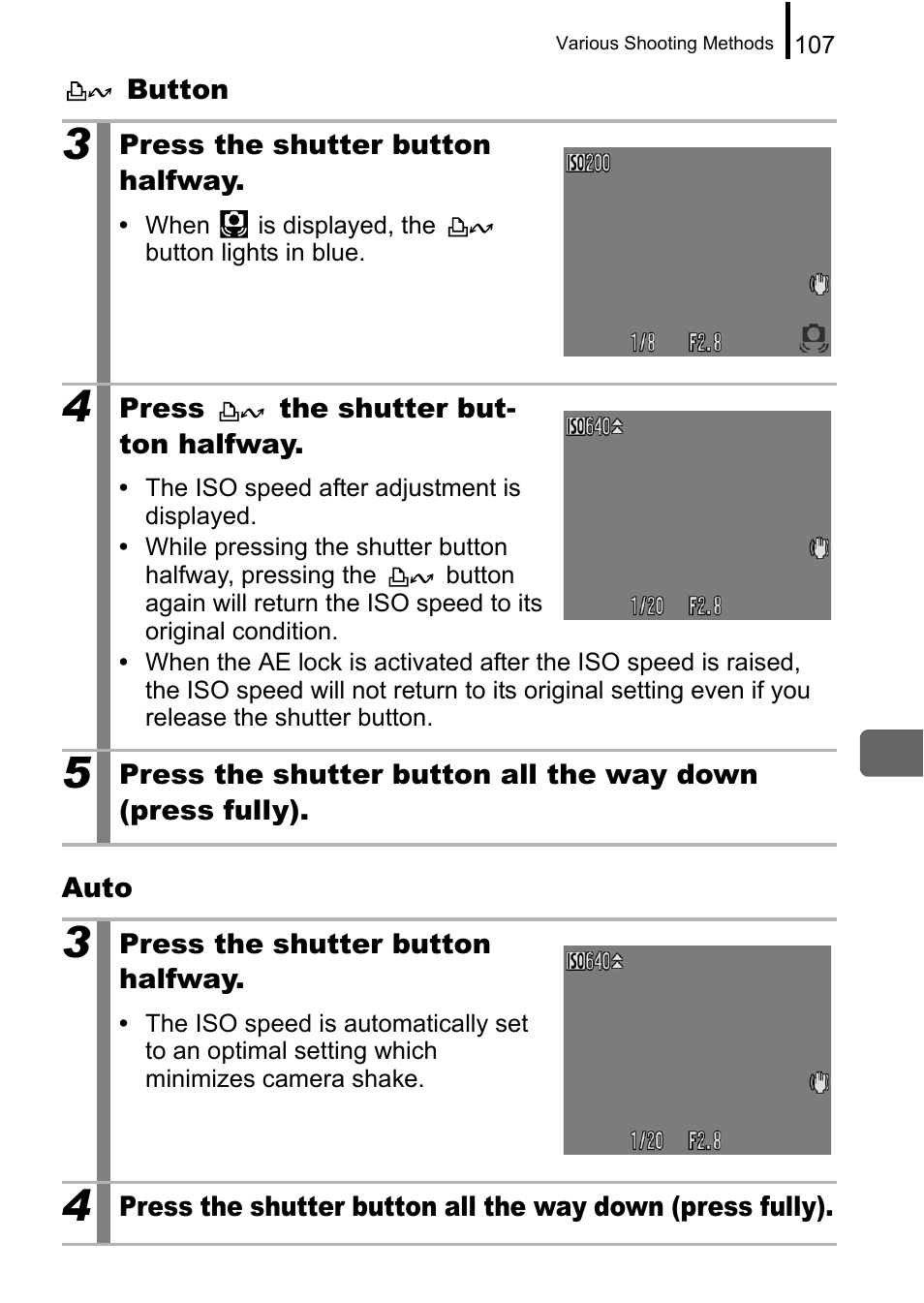 Various Shooting Methods 107

Button

3 Press the shutter button halfway.

• When is displayed, the button lights in blue.

ISO200

1/8 F2.8

4 Press the shutter button halfway.

• The ISO speed after adjustment is displayed.
• While pressing the shutter button halfway, pressing the button again will return the ISO speed to its original condition.
• When the AE lock is activated after the ISO speed is raised, the ISO speed will not return to its original setting even if you release the shutter button.

ISO640

1/20 F2.8

5 Press the shutter button all the way down (press fully).

Auto

3 Press the shutter button halfway.

• The ISO speed is automatically set to an optimal setting which minimizes camera shake.

ISO640

1/20 F2.8

4 Press the shutter button all the way down (press fully).