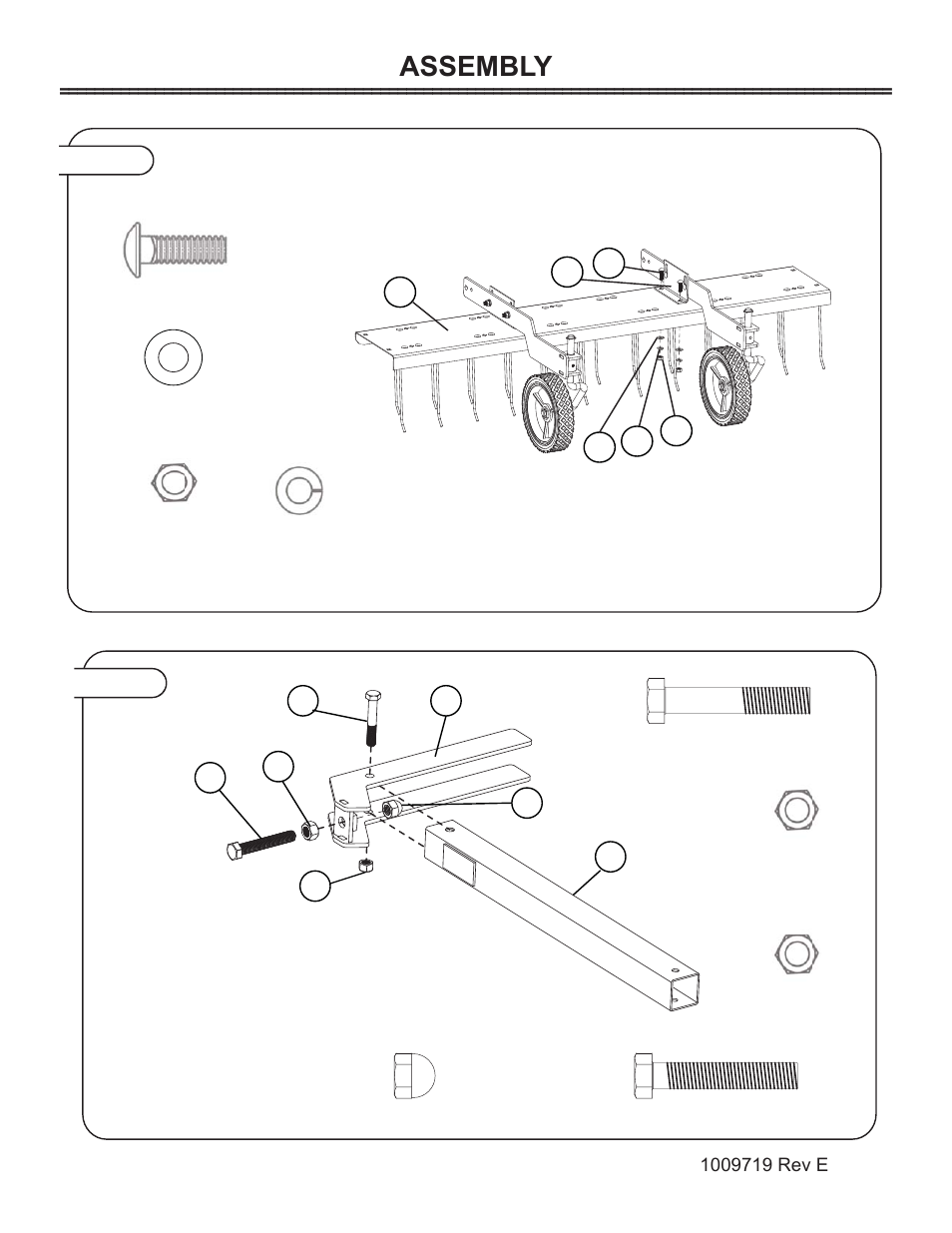 ASSEMBLY

1009719 Rev E