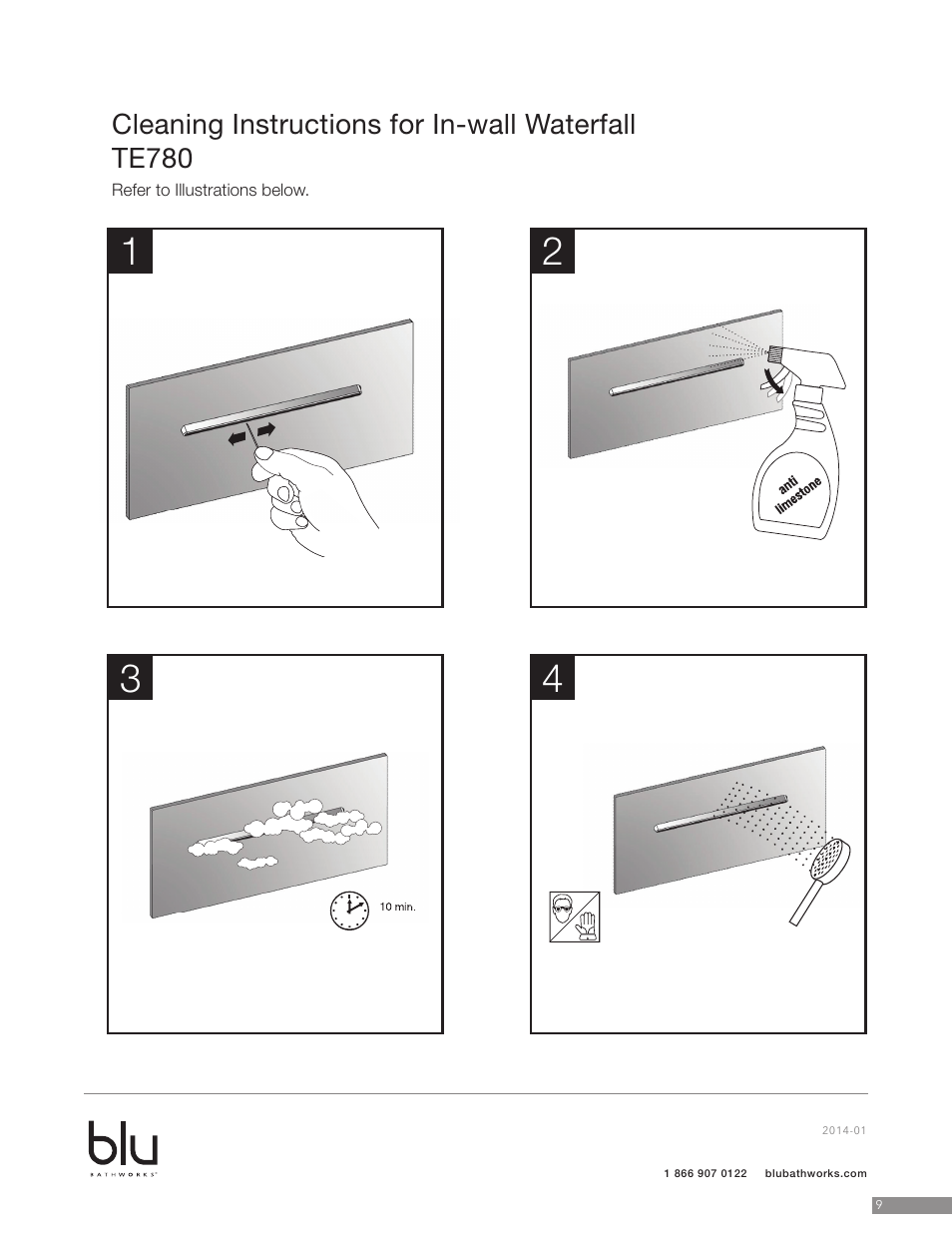 Cleaning Instructions for In-wall Waterfall
TE780

Refer to Illustrations below.

1

2

anti limestone

3

10 min.

4

blu
BATHWORKS

2014-01

1 866 907 0122 blubathworks.com

9