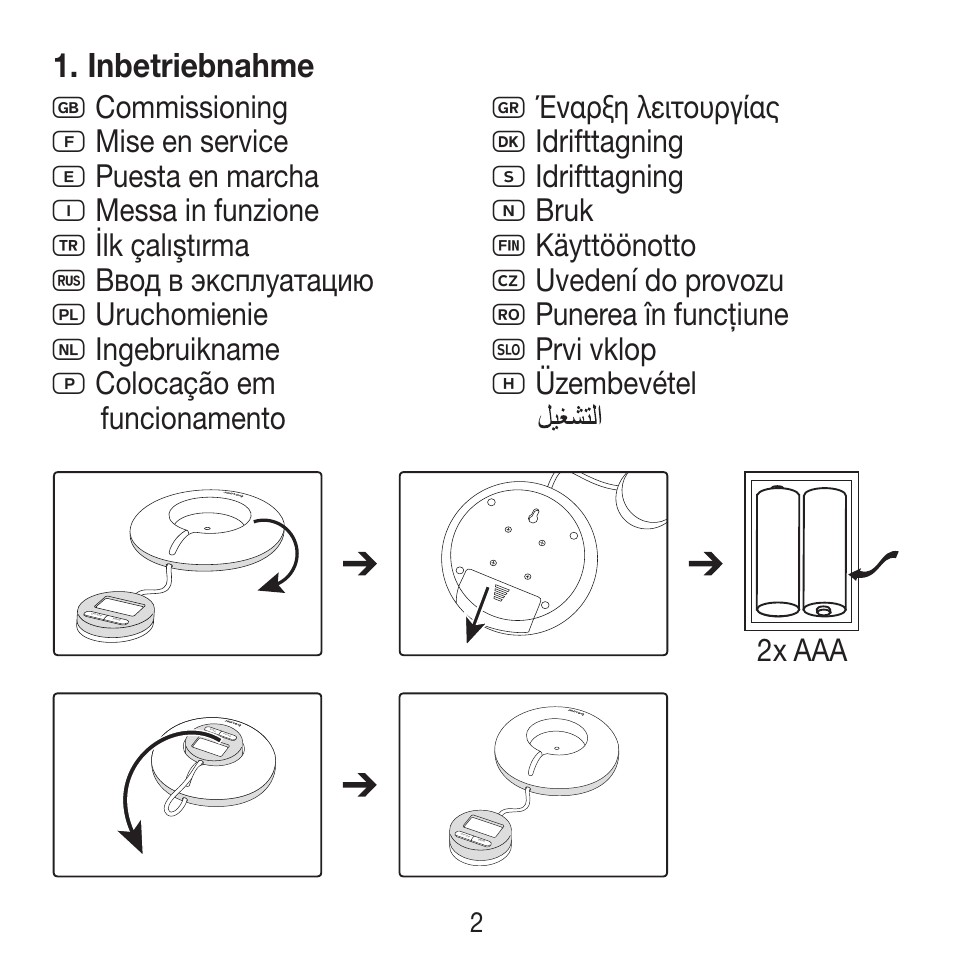 1. Inbetriebnahme

GB Commissioning
F Mise en service
E Puesta en marcha
I Messa in funzione
TR İlk çalıştırma
RUS Ввод в эксплуатацию
PL Uruchomienie
NL Ingebruikname
P Colocação em funcionamento

GR Έναρξη λειτουργίας
DK Idrifttagning
S Idrifttagning
N Bruk
FIN Käyttöönotto
CZ Uvedení do provozu
RO Punerea în funcțiune
SLO Prvi vklop
H Üzembevétel
التشغيل

2x AAA

2