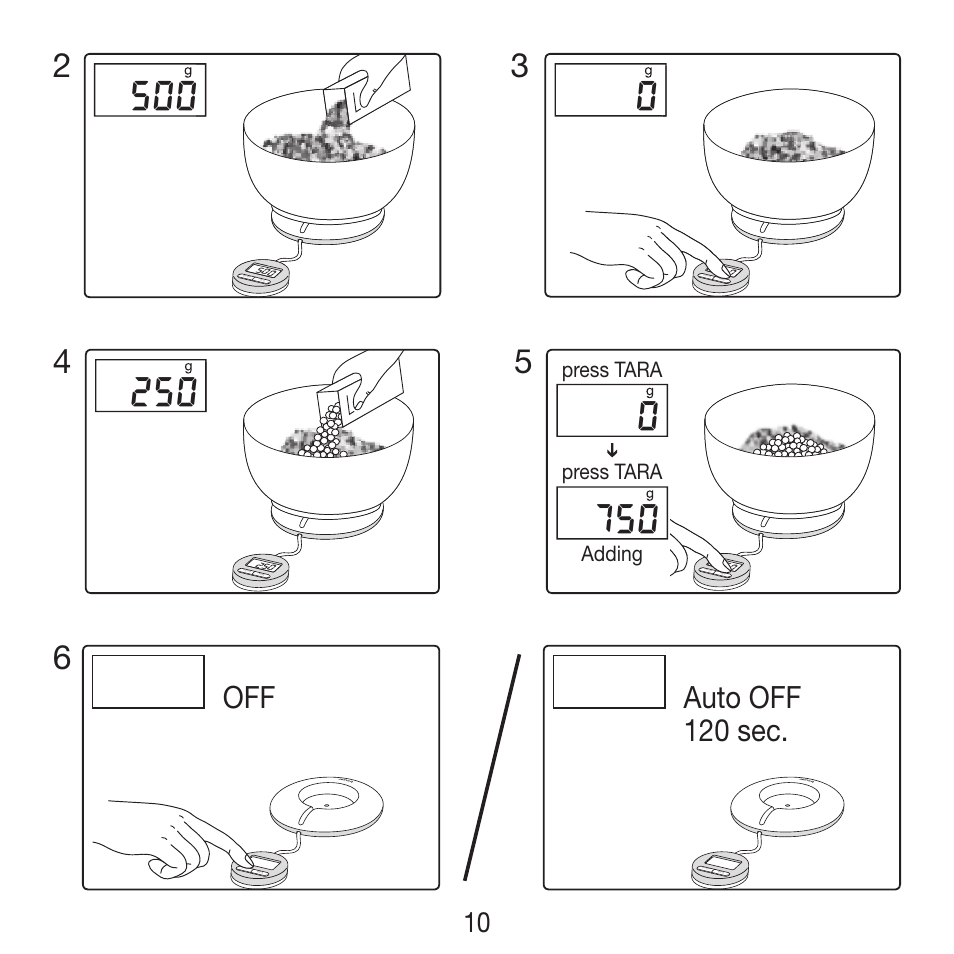 2

500 g

3

0 g

4

250 g

5

press TARA

0 g

↓

press TARA

750 g

Adding

6

OFF

Auto OFF
120 sec.

10