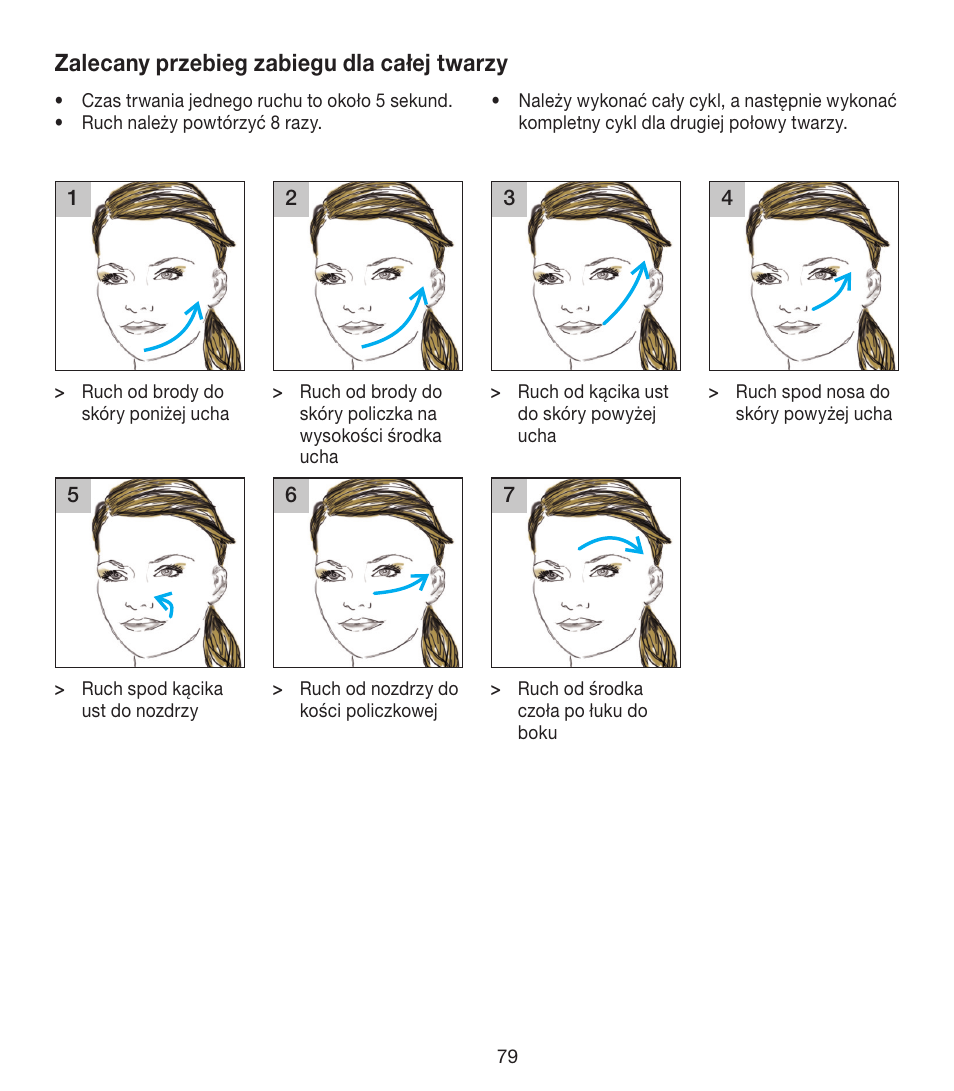 Zalecany przebieg zabiegu dla całej twarzy

• Czas trwania jednego ruchu to około 5 sekund.
• Ruch należy powtórzyć 8 razy.

• Należy wykonać cały cykl, a następnie wykonać kompletny cykl dla drugiej połowy twarzy.

1

> Ruch od brody do skóry poniżej ucha

2

> Ruch od brody do skóry policzka na wysokości środka ucha

3

> Ruch od kącika ust do skóry powyżej ucha

4

> Ruch spod nosa do skóry powyżej ucha

5

> Ruch spod kącika ust do nozdrzy

6

> Ruch od nozdrzy do kości policzkowej

7

> Ruch od środka czoła po łuku do boku

79