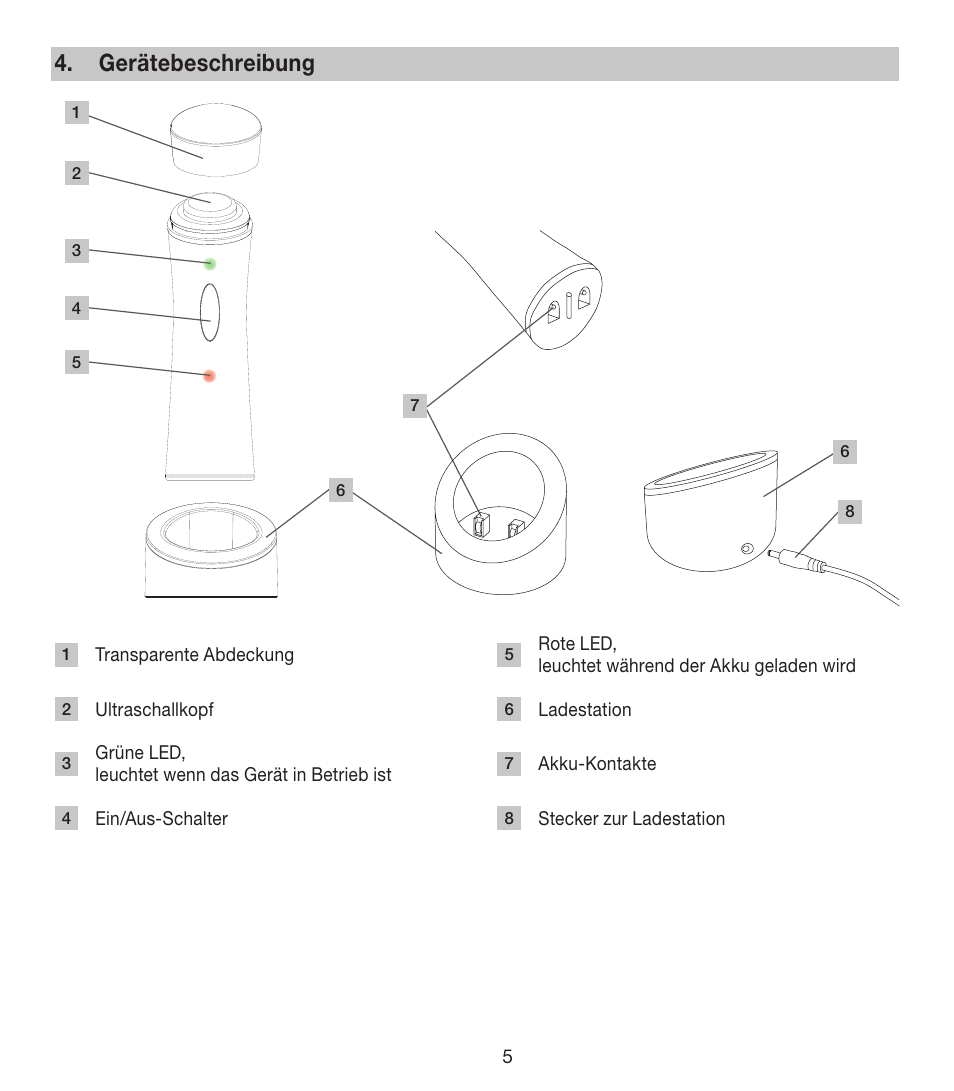 4. Gerätebeschreibung

1

2

3

4

5

7

6

6

8

1 Transparente Abdeckung

2 Ultraschallkopf

3 Grüne LED, leuchtet wenn das Gerät in Betrieb ist

4 Ein/Aus-Schalter

5 Rote LED, leuchtet während der Akku geladen wird

6 Ladestation

7 Akku-Kontakte

8 Stecker zur Ladestation

5