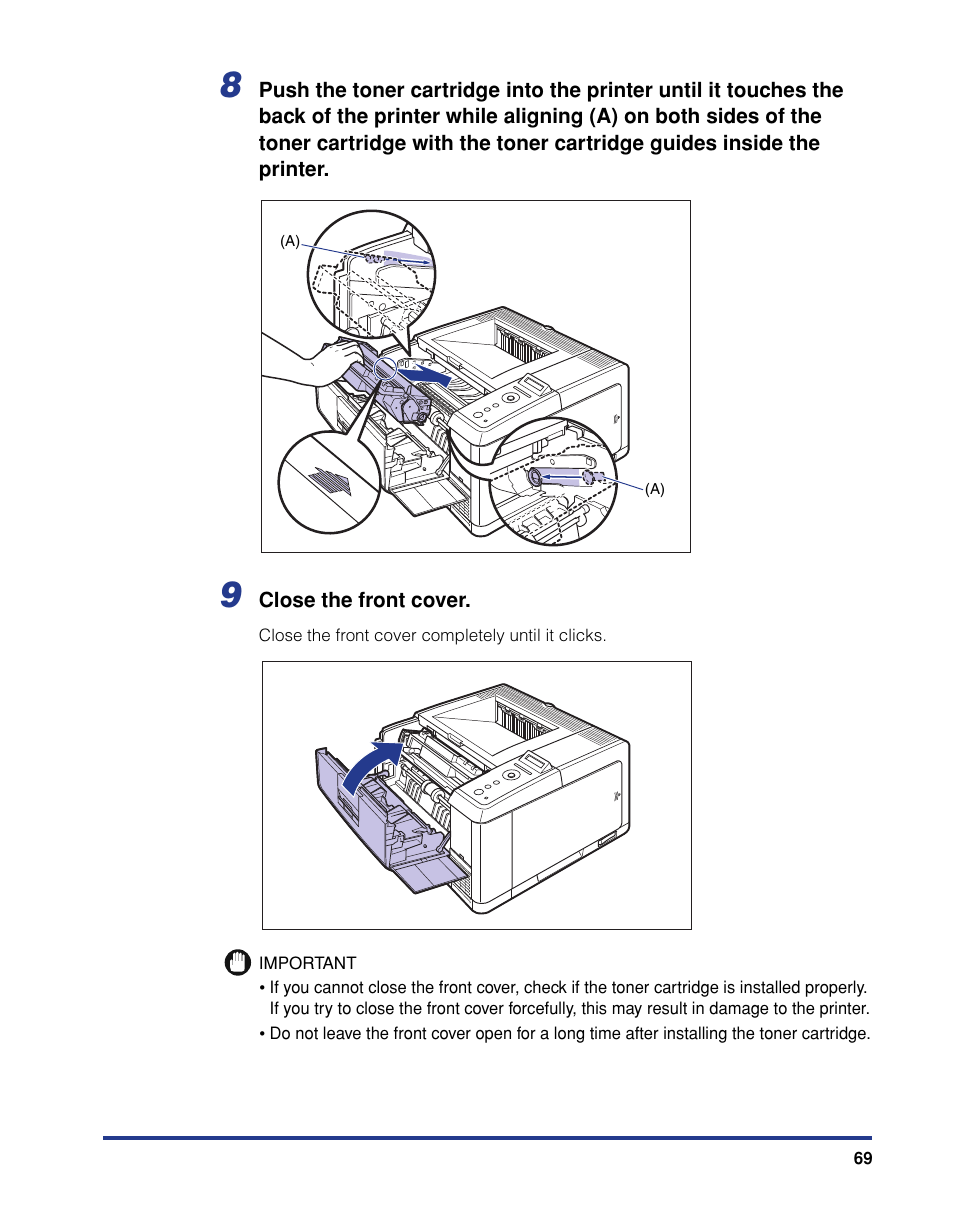 8 Push the toner cartridge into the printer until it touches the back of the printer while aligning (A) on both sides of the toner cartridge with the toner cartridge guides inside the printer.

(A)

(A)

9 Close the front cover.

Close the front cover completely until it clicks.

IMPORTANT

• If you cannot close the front cover, check if the toner cartridge is installed properly. If you try to close the front cover forcefully, this may result in damage to the printer.

• Do not leave the front cover open for a long time after installing the toner cartridge.

69