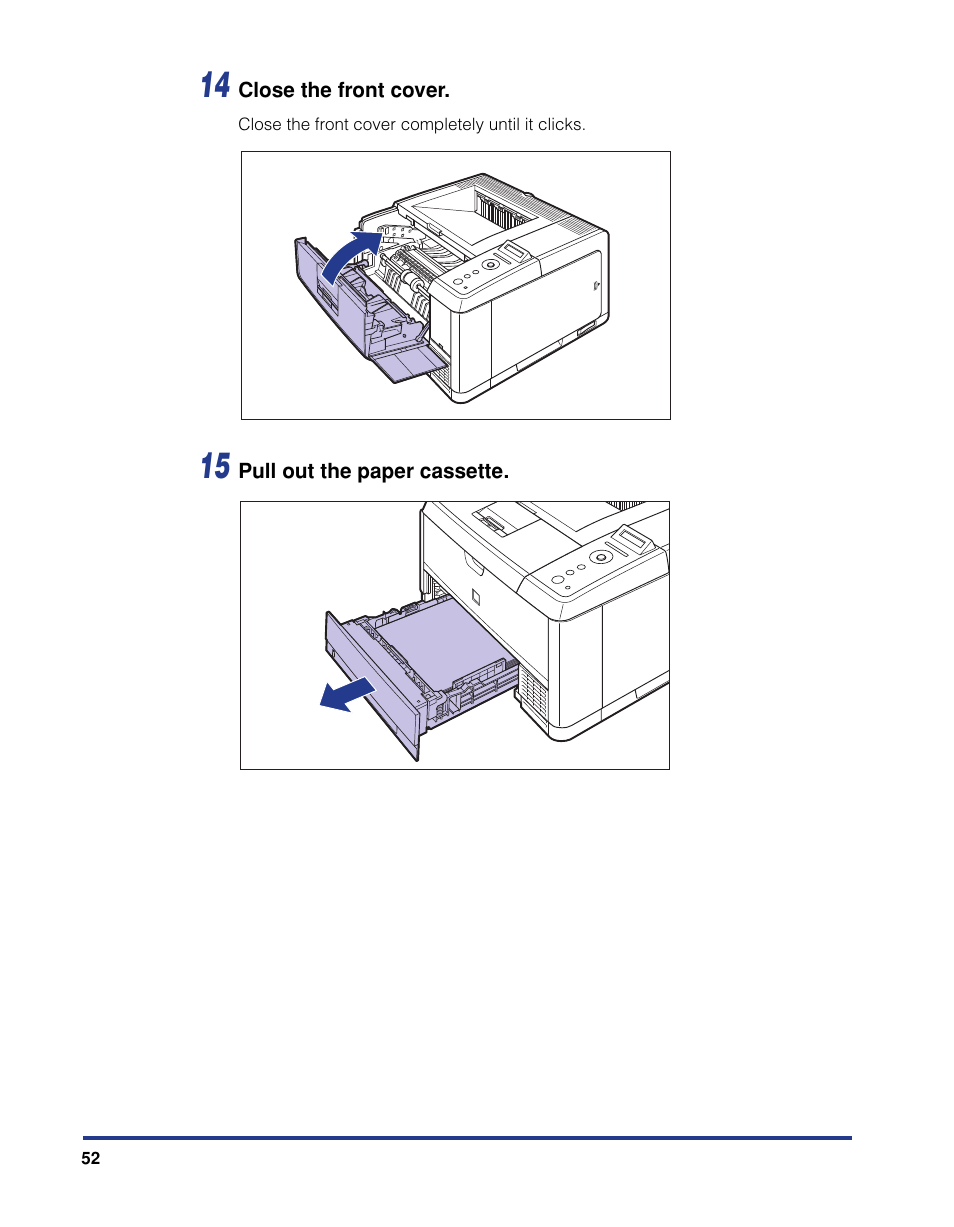 14 Close the front cover.

Close the front cover completely until it clicks.

15 Pull out the paper cassette.

52