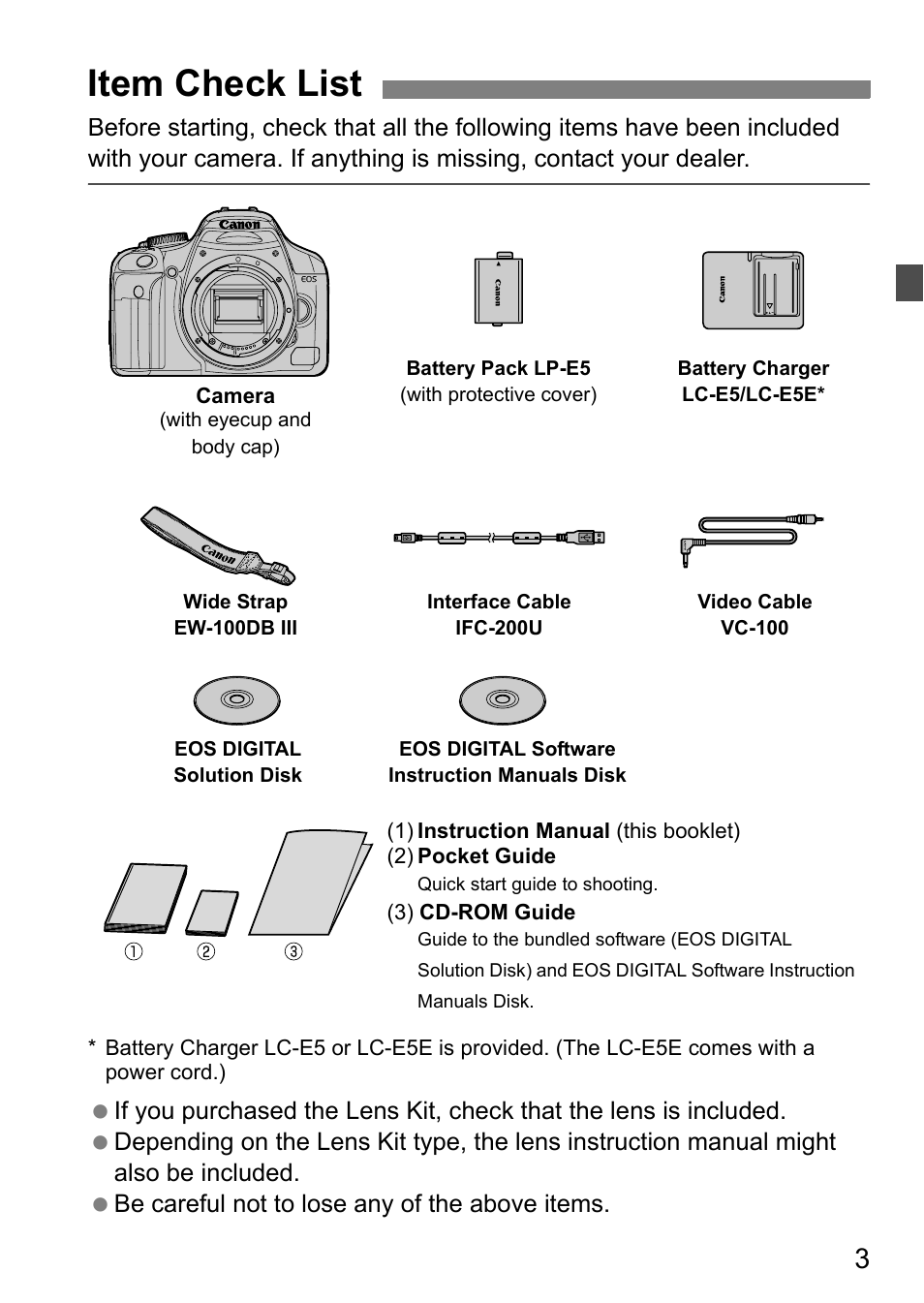 Item Check List

Before starting, check that all the following items have been included with your camera. If anything is missing, contact your dealer.

Canon

EOS

Camera
(with eyecup and body cap)

Canon

Battery Pack LP-E5
(with protective cover)

Canon

Battery Charger
LC-E5/LC-E5E*

Canon

Wide Strap
EW-100DB III

Interface Cable
IFC-200U

Video Cable
VC-100

EOS DIGITAL
Solution Disk

EOS DIGITAL Software
Instruction Manuals Disk

① ② ③

(1) Instruction Manual (this booklet)
(2) Pocket Guide
Quick start guide to shooting.
(3) CD-ROM Guide
Guide to the bundled software (EOS DIGITAL Solution Disk) and EOS DIGITAL Software Instruction Manuals Disk.

* Battery Charger LC-E5 or LC-E5E is provided. (The LC-E5E comes with a power cord.)

● If you purchased the Lens Kit, check that the lens is included.
● Depending on the Lens Kit type, the lens instruction manual might also be included.
● Be careful not to lose any of the above items.

3