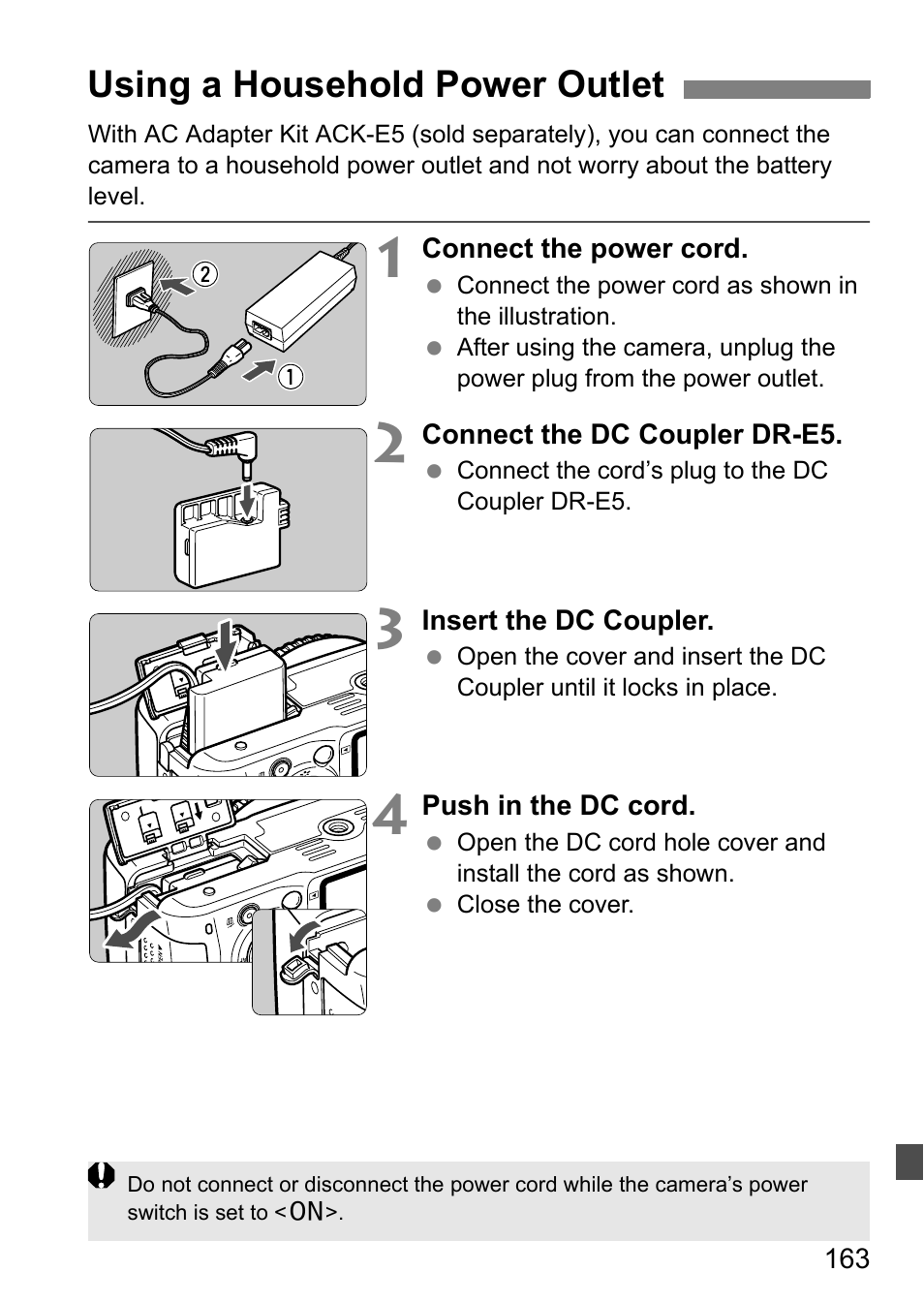 Using a Household Power Outlet

With AC Adapter Kit ACK-E5 (sold separately), you can connect the camera to a household power outlet and not worry about the battery level.

②

①

1 Connect the power cord.
● Connect the power cord as shown in the illustration.
● After using the camera, unplug the power plug from the power outlet.

2 Connect the DC Coupler DR-E5.
● Connect the cord's plug to the DC Coupler DR-E5.

3 Insert the DC Coupler.
● Open the cover and insert the DC Coupler until it locks in place.

4 Push in the DC cord.
● Open the DC cord hole cover and install the cord as shown.
● Close the cover.

Do not connect or disconnect the power cord while the camera's power switch is set to <ON>.

163