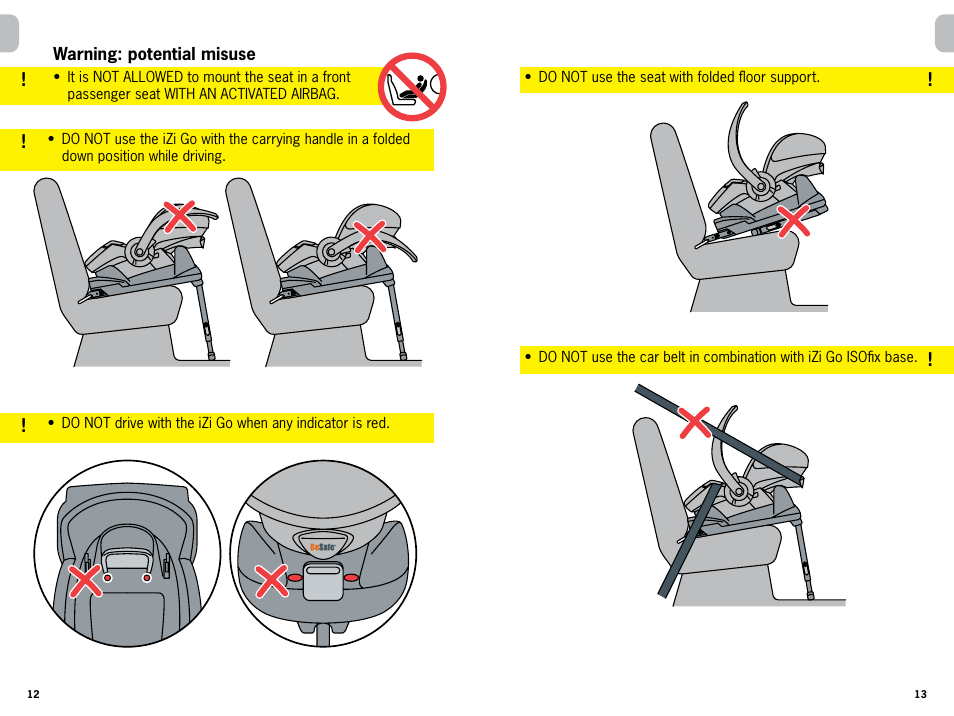 Warning: potential misuse

! • It is NOT ALLOWED to mount the seat in a front passenger seat WITH AN ACTIVATED AIRBAG.

! • DO NOT use the iZi Go with the carrying handle in a folded down position while driving.

! • DO NOT drive with the iZi Go when any indicator is red.

BeSafe

12

• DO NOT use the seat with folded floor support. !

• DO NOT use the car belt in combination with iZi Go ISOfix base. !

13