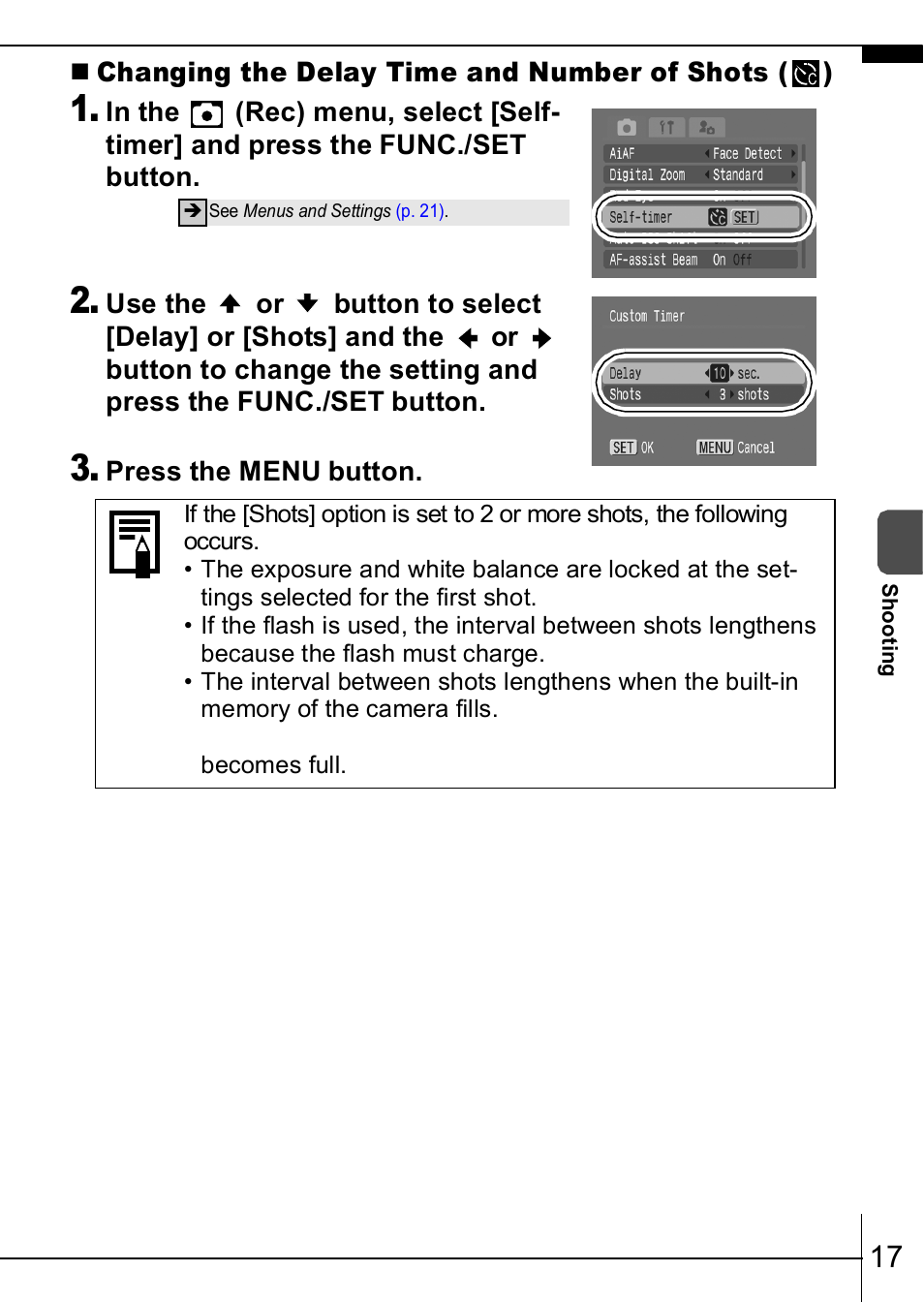 ■ Changing the Delay Time and Number of Shots ( )

1. In the (Rec) menu, select [Self-timer] and press the FUNC./SET button.

See Menus and Settings (p. 21).

AiAF Face Detect
Digital Zoom Standard
Self-timer SET
AF-assist Beam On Off

2. Use the ↑ or ↓ button to select [Delay] or [Shots] and the ← or → button to change the setting and press the FUNC./SET button.

Custom Timer
Delay 10 sec.
Shots 3 shots
SET OK MENU Cancel

3. Press the MENU button.

If the [Shots] option is set to 2 or more shots, the following occurs.
• The exposure and white balance are locked at the settings selected for the first shot.
• If the flash is used, the interval between shots lengthens because the flash must charge.
• The interval between shots lengthens when the built-in memory of the camera fills.

becomes full.

Shooting

17