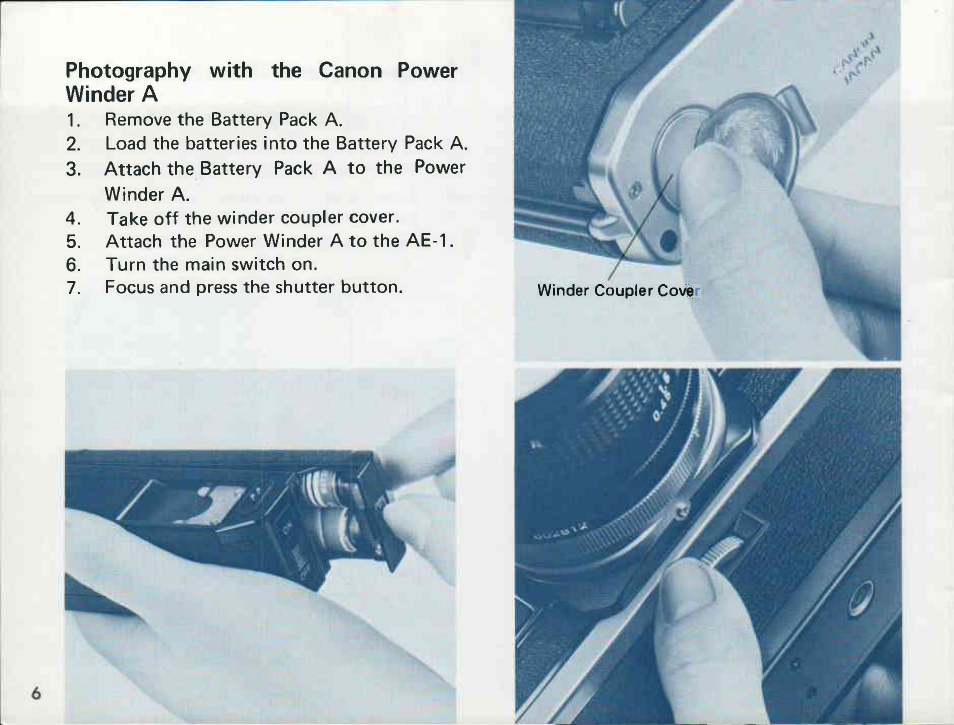 Photography with the Canon Power Winder A

1. Remove the Battery Pack A.
2. Load the batteries into the Battery Pack A.
3. Attach the Battery Pack A to the Power Winder A.
4. Take off the winder coupler cover.
5. Attach the Power Winder A to the AE-1.
6. Turn the main switch on.
7. Focus and press the shutter button.

CANON JAPAN

Winder Coupler Cover

6