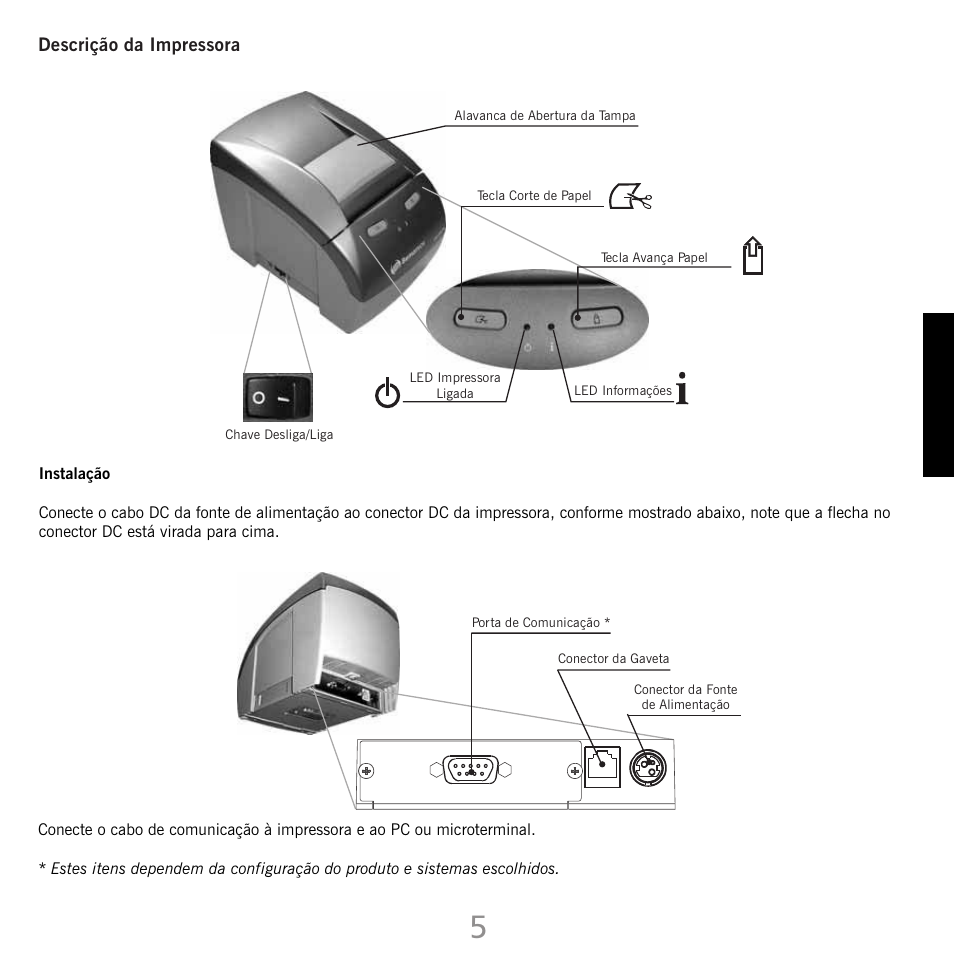 Descrição da Impressora

Alavanca de Abertura da Tampa

Tecla Corte de Papel

Tecla Avança Papel

LED Impressora Ligada

LED Informações

Chave Desliga/Liga

Instalação

Conecte o cabo DC da fonte de alimentação ao conector DC da impressora, conforme mostrado abaixo, note que a flecha no conector DC está virada para cima.

Porta de Comunicação *

Conector da Gaveta

Conector da Fonte de Alimentação

Conecte o cabo de comunicação à impressora e ao PC ou microterminal.

* Estes itens dependem da configuração do produto e sistemas escolhidos.

5