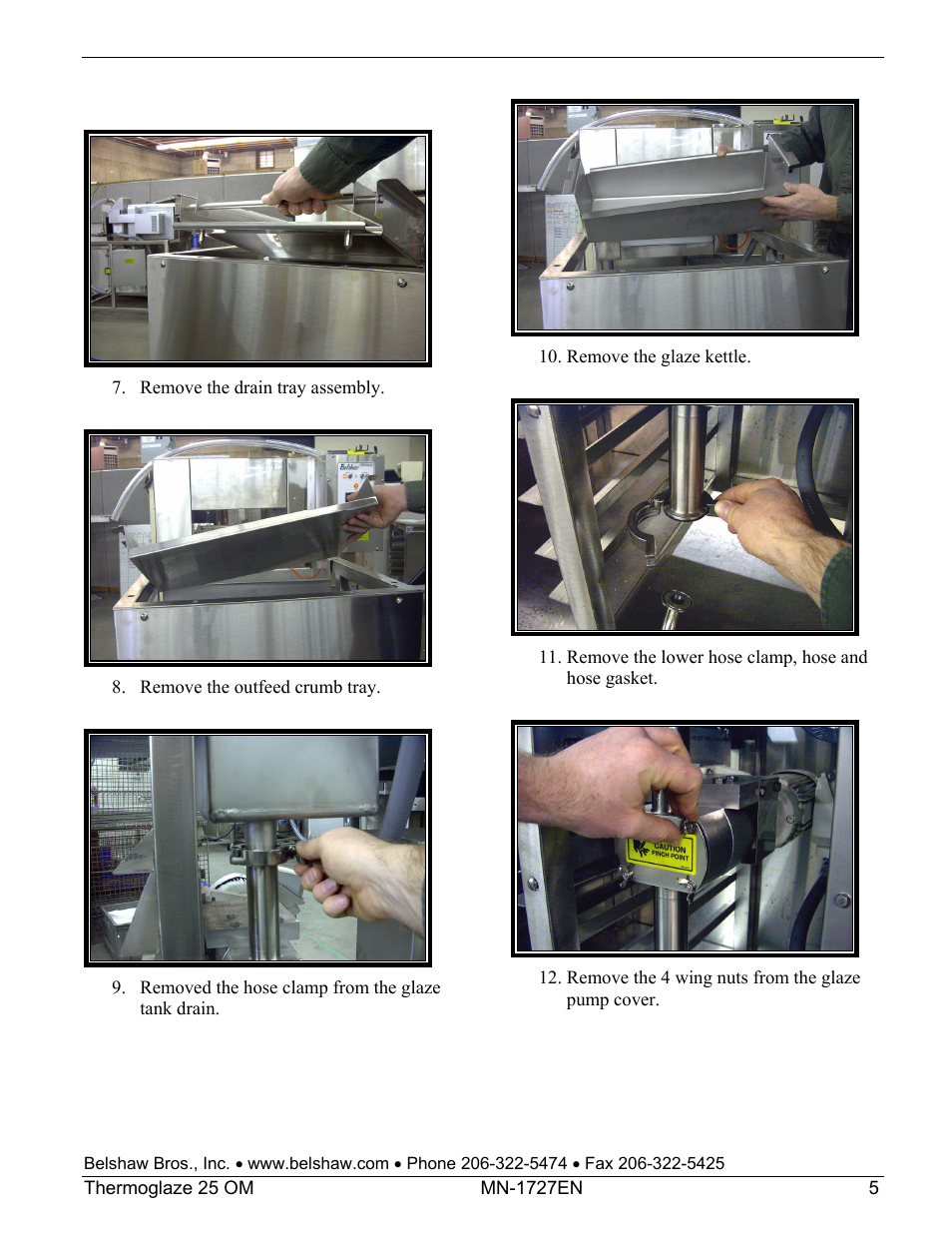 7. Remove the drain tray assembly.

Belshaw

8. Remove the outfeed crumb tray.

9. Removed the hose clamp from the glaze tank drain.

10. Remove the glaze kettle.

11. Remove the lower hose clamp, hose and hose gasket.

CAUTION PINCH POINT

12. Remove the 4 wing nuts from the glaze pump cover.

Belshaw Bros., Inc. • www.belshaw.com • Phone 206-322-5474 • Fax 206-322-5425

Thermoglaze 25 OM MN-1727EN 5