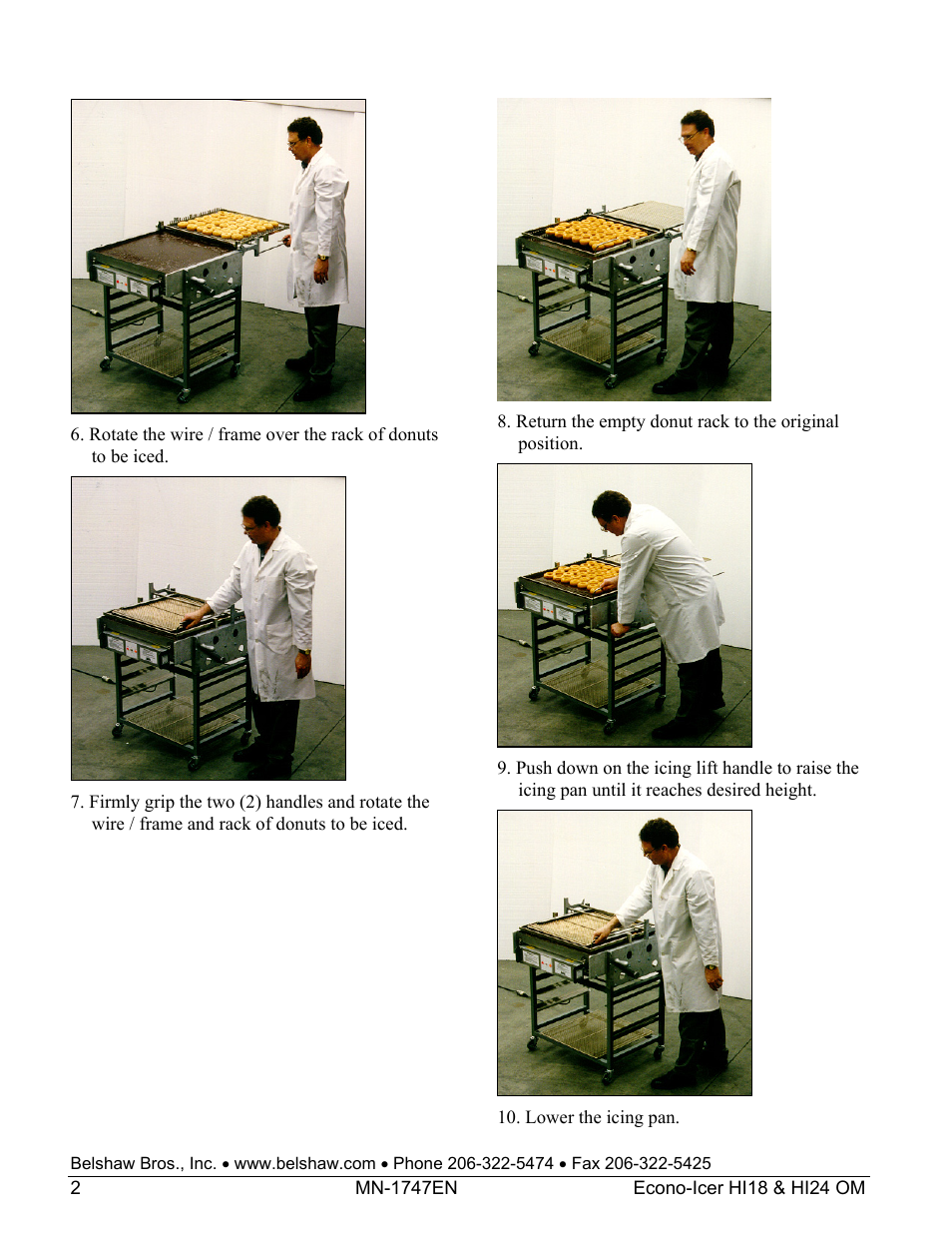 6. Rotate the wire / frame over the rack of donuts to be iced.

7. Firmly grip the two (2) handles and rotate the wire / frame and rack of donuts to be iced.

8. Return the empty donut rack to the original position.

9. Push down on the icing lift handle to raise the icing pan until it reaches desired height.

10. Lower the icing pan.

Belshaw Bros., Inc. • www.belshaw.com • Phone 206-322-5474 • Fax 206-322-5425

2 MN-1747EN Econo-Icer HI18 & HI24 OM