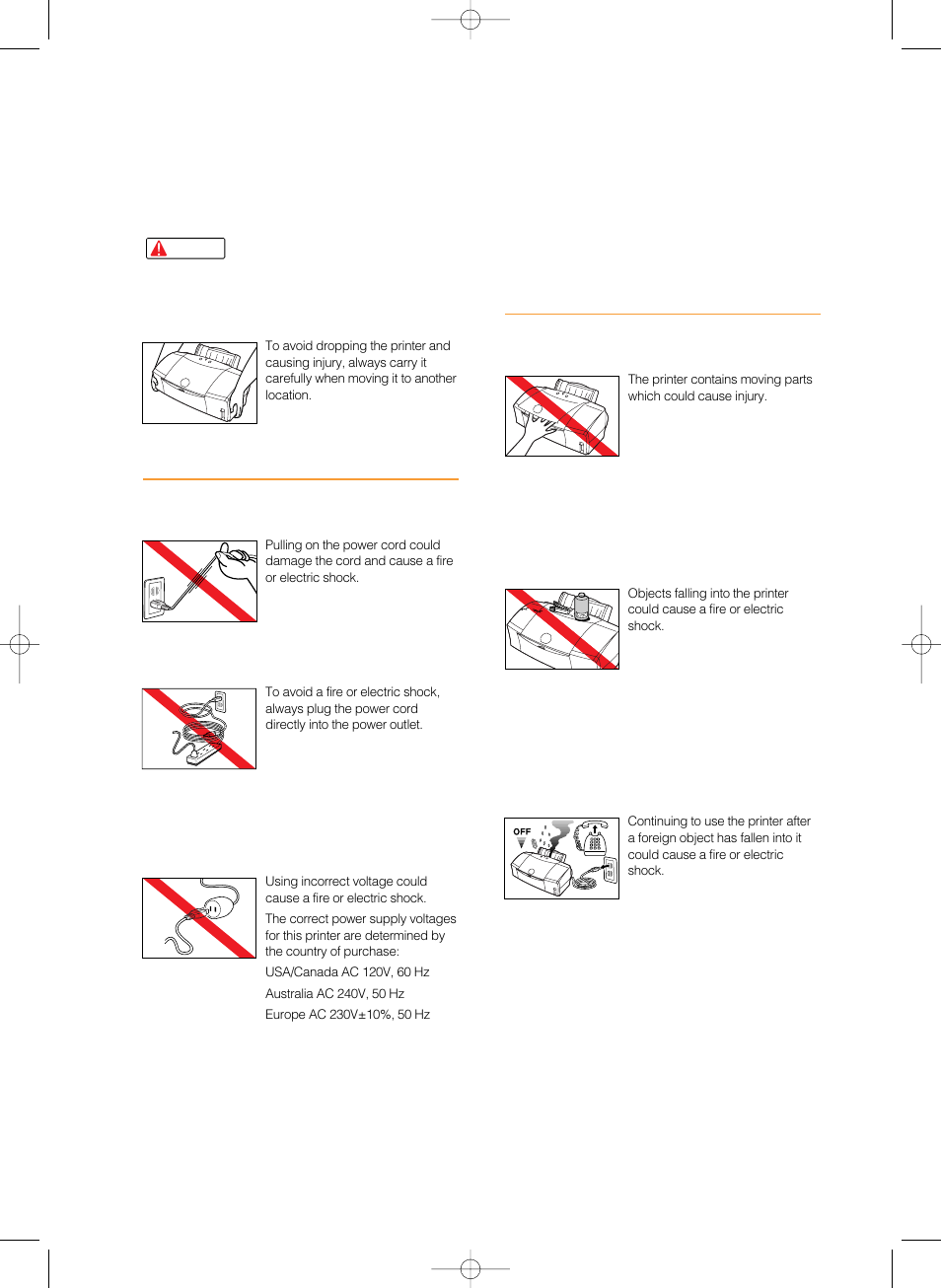 To avoid dropping the printer and causing injury, always carry it carefully when moving it to another location.

Pulling on the power cord could damage the cord and cause a fire or electric shock.

To avoid a fire or electric shock, always plug the power cord directly into the power outlet.

Using incorrect voltage could cause a fire or electric shock.

The correct power supply voltages for this printer are determined by the country of purchase:

USA/Canada AC 120V, 60 Hz

Australia AC 240V, 50 Hz

Europe AC 230V±10%, 50 Hz

The printer contains moving parts which could cause injury.

Objects falling into the printer could cause a fire or electric shock.

OFF

Continuing to use the printer after a foreign object has fallen into it could cause a fire or electric shock.