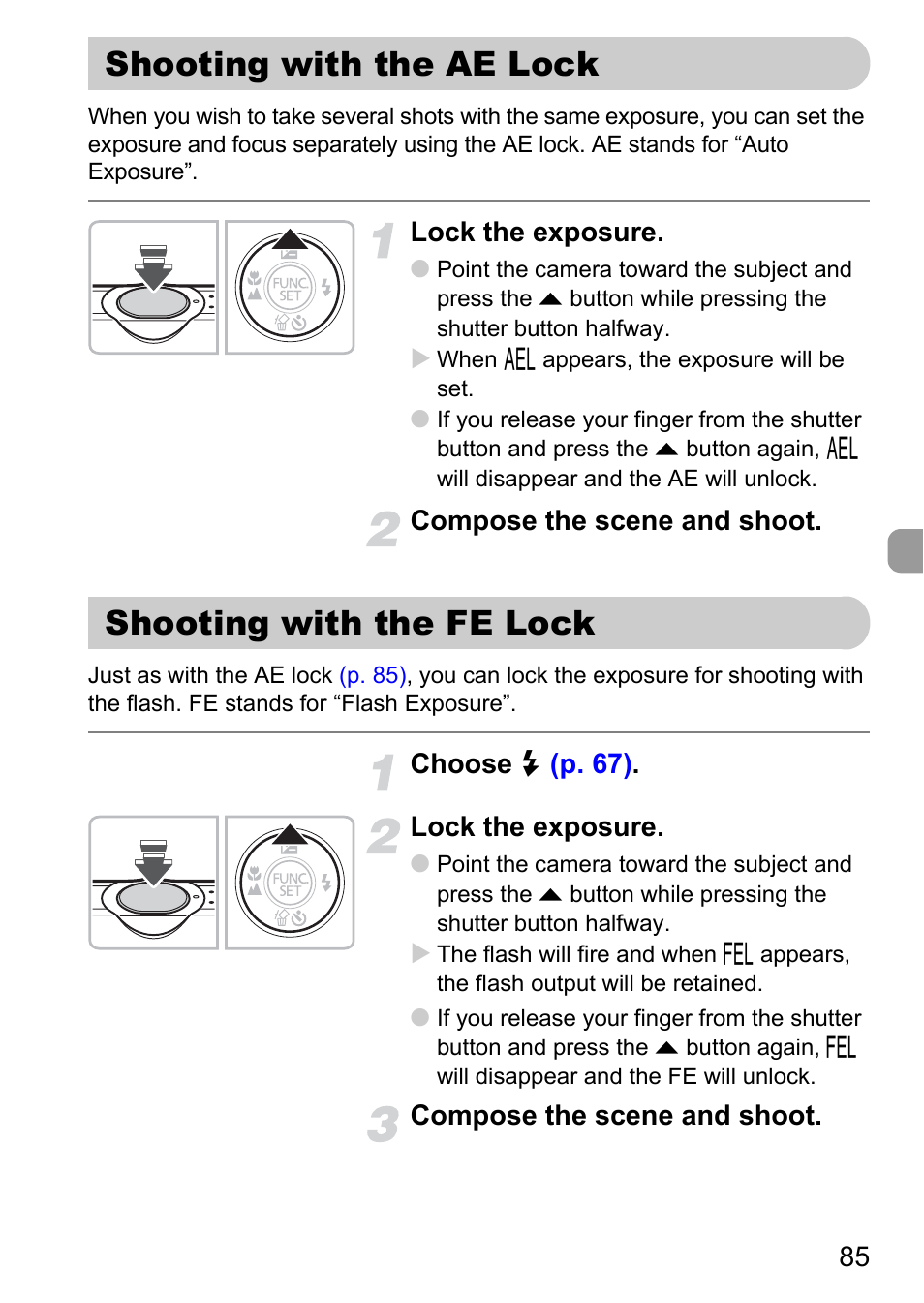 Shooting with the AE Lock

When you wish to take several shots with the same exposure, you can set the exposure and focus separately using the AE lock. AE stands for “Auto Exposure”.

FUNC SET

1 Lock the exposure.

● Point the camera toward the subject and press the ▲ button while pressing the shutter button halfway.

▶ When AEL appears, the exposure will be set.

● If you release your finger from the shutter button and press the ▲ button again, AEL will disappear and the AE will unlock.

2 Compose the scene and shoot.

Shooting with the FE Lock

Just as with the AE lock (p. 85), you can lock the exposure for shooting with the flash. FE stands for “Flash Exposure”.

1 Choose ⚡ (p. 67).

FUNC SET

2 Lock the exposure.

● Point the camera toward the subject and press the ▲ button while pressing the shutter button halfway.

▶ The flash will fire and when FEL appears, the flash output will be retained.

● If you release your finger from the shutter button and press the ▲ button again, FEL will disappear and the FE will unlock.

3 Compose the scene and shoot.

85