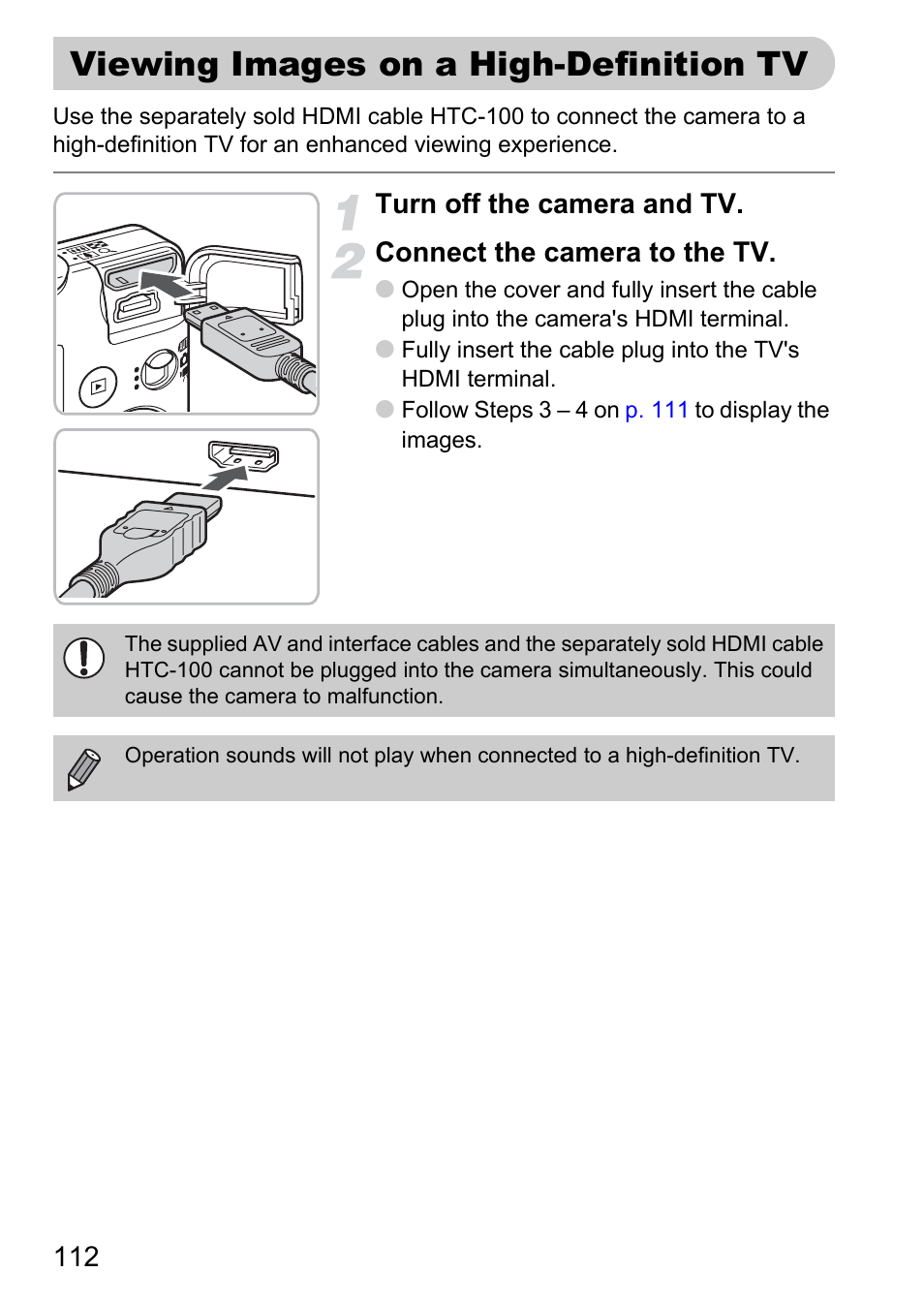 Viewing Images on a High-Definition TV

Use the separately sold HDMI cable HTC-100 to connect the camera to a high-definition TV for an enhanced viewing experience.

1 Turn off the camera and TV.

2 Connect the camera to the TV.

● Open the cover and fully insert the cable plug into the camera's HDMI terminal.

● Fully insert the cable plug into the TV's HDMI terminal.

● Follow Steps 3 – 4 on p. 111 to display the images.

The supplied AV and interface cables and the separately sold HDMI cable HTC-100 cannot be plugged into the camera simultaneously. This could cause the camera to malfunction.

Operation sounds will not play when connected to a high-definition TV.

112