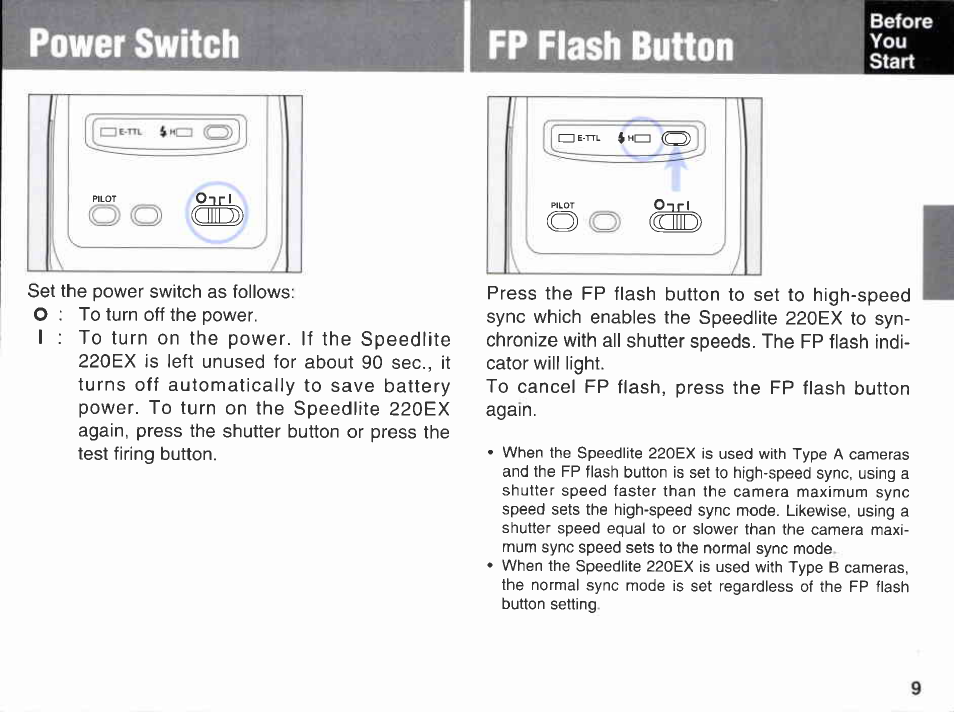 Power Switch

E-TTL H

PILOT

O I

Set the power switch as follows:
O : To turn off the power.
I : To turn on the power. If the Speedlite 220EX is left unused for about 90 sec., it turns off automatically to save battery power. To turn on the Speedlite 220EX again, press the shutter button or press the test firing button.

FP Flash Button

Before You Start

E-TTL H

PILOT

O I

Press the FP flash button to set to high-speed sync which enables the Speedlite 220EX to synchronize with all shutter speeds. The FP flash indicator will light.
To cancel FP flash, press the FP flash button again.

• When the Speedlite 220EX is used with Type A cameras and the FP flash button is set to high-speed sync, using a shutter speed faster than the camera maximum sync speed sets the high-speed sync mode. Likewise, using a shutter speed equal to or slower than the camera maximum sync speed sets to the normal sync mode.
• When the Speedlite 220EX is used with Type B cameras, the normal sync mode is set regardless of the FP flash button setting.

9